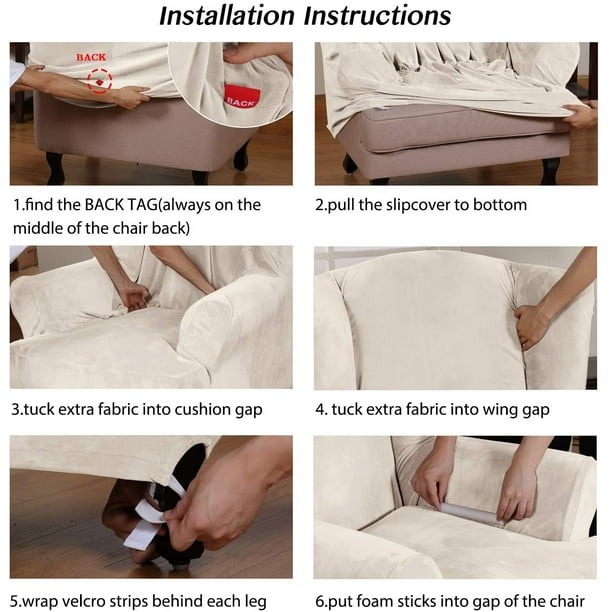 Installation Instructions

BACK

BACK

1.find the BACK TAG(always on the middle of the chair back)

2.pull the slipcover to bottom

3.tuck extra fabric into cushion gap

4. tuck extra fabric into wing gap

5.wrap velcro strips behind each leg

6.put foam sticks into gap of the chair