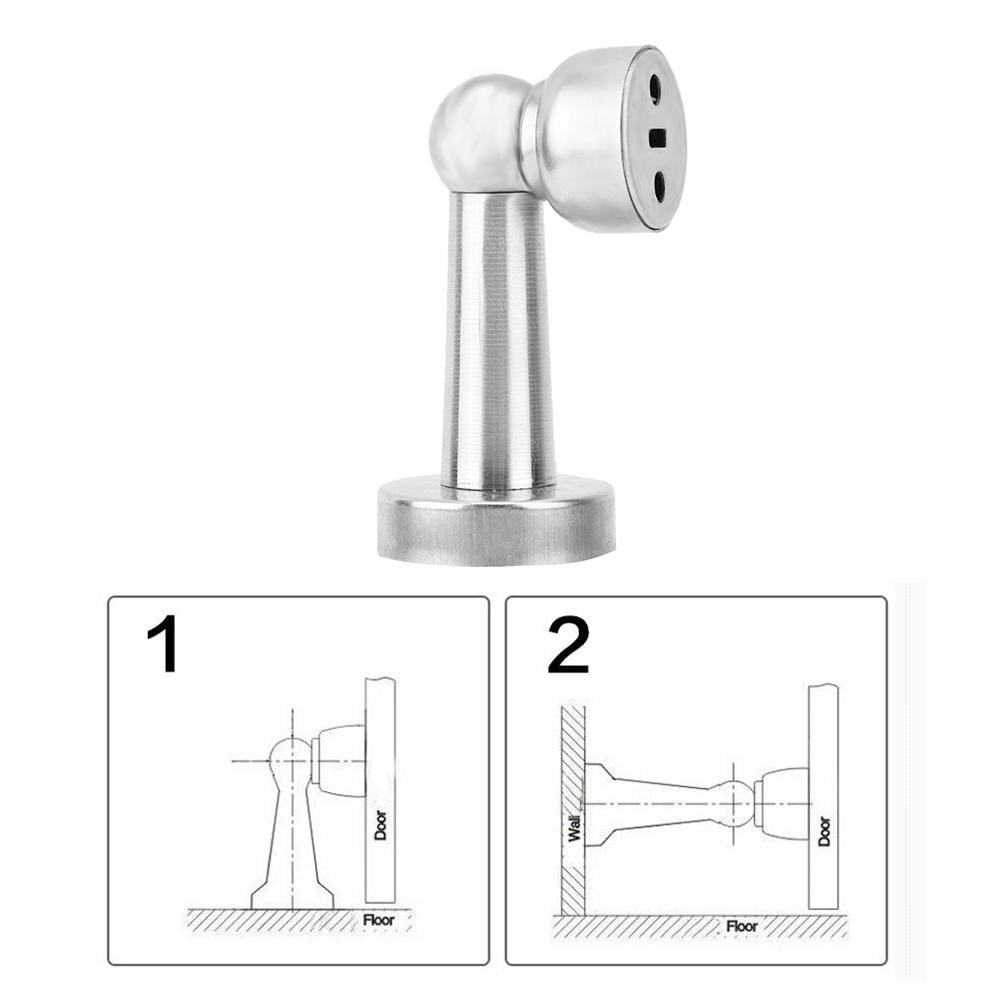 1

Door

Floor

2

Wall

Door

Floor