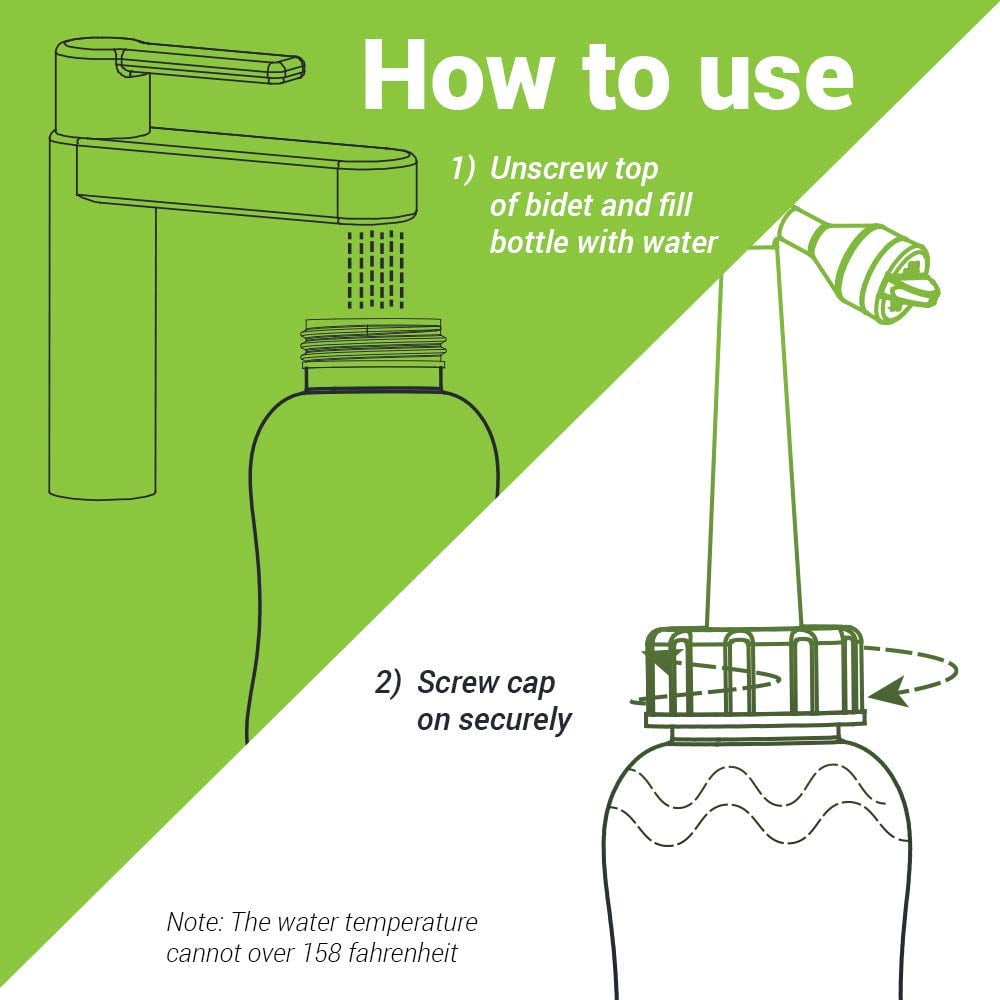 How to use

1) Unscrew top of bidet and fill bottle with water

2) Screw cap on securely

Note: The water temperature cannot over 158 fahrenheit