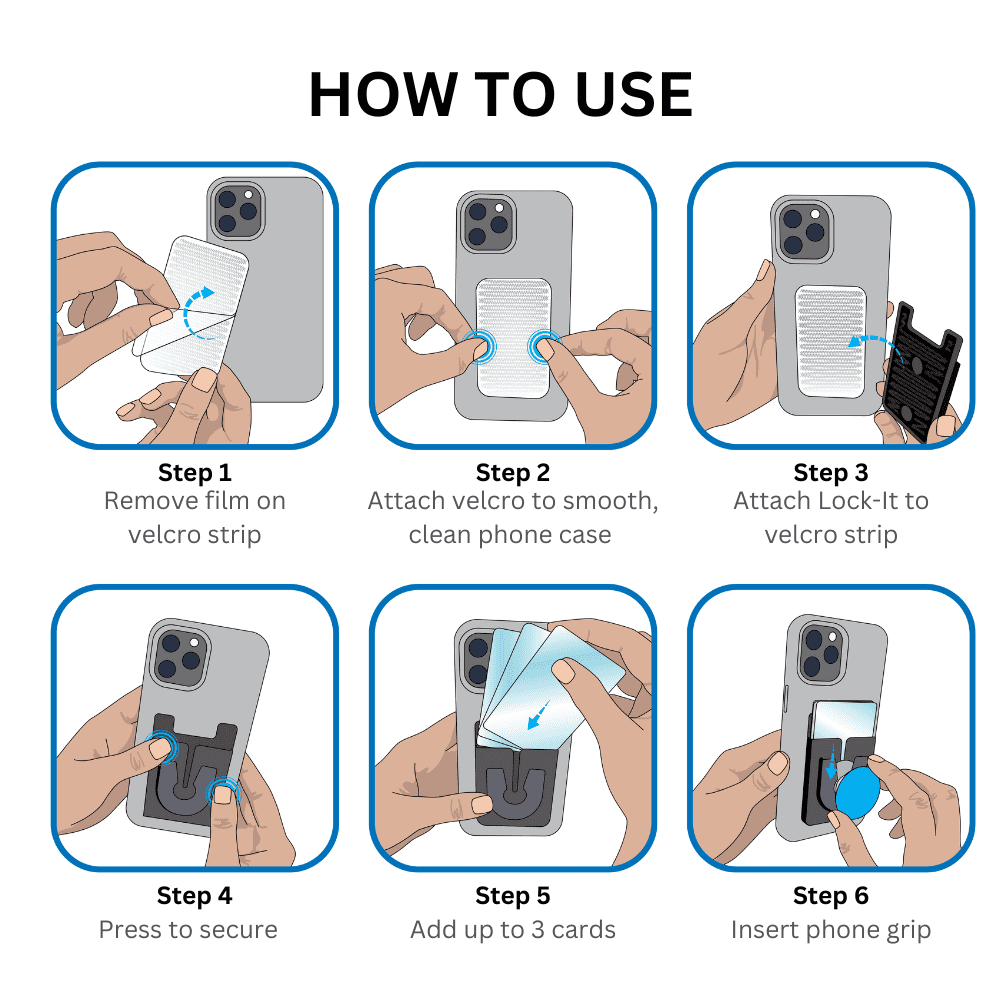 HOW TO USE

Step 1
Remove film on velcro strip

Step 2
Attach velcro to smooth, clean phone case

Step 3
Attach Lock-It to velcro strip

Step 4
Press to secure

Step 5
Add up to 3 cards

Step 6
Insert phone grip