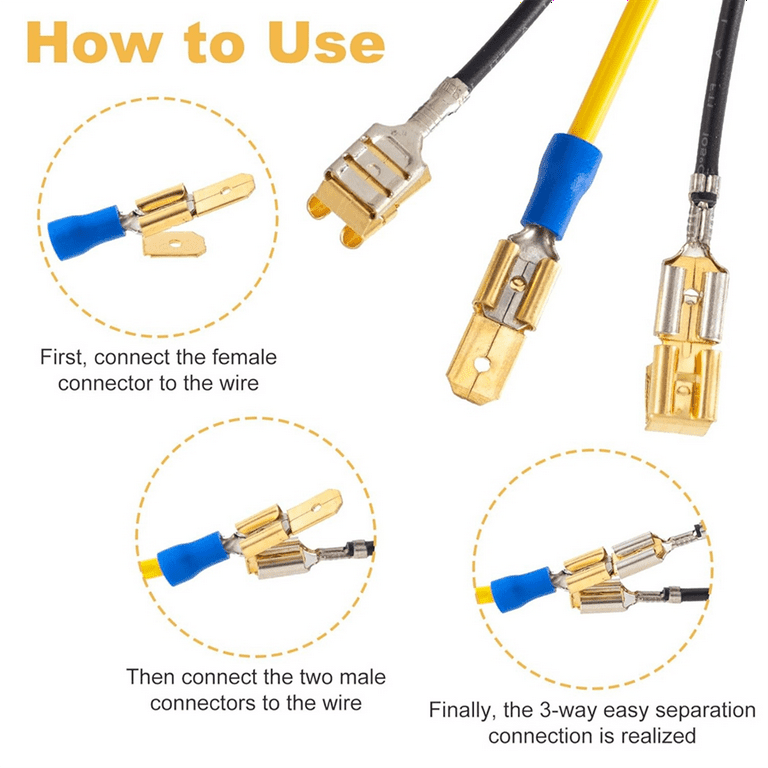 How to Use

First, connect the female connector to the wire

Then connect the two male connectors to the wire

Finally, the 3-way easy separation connection is realized