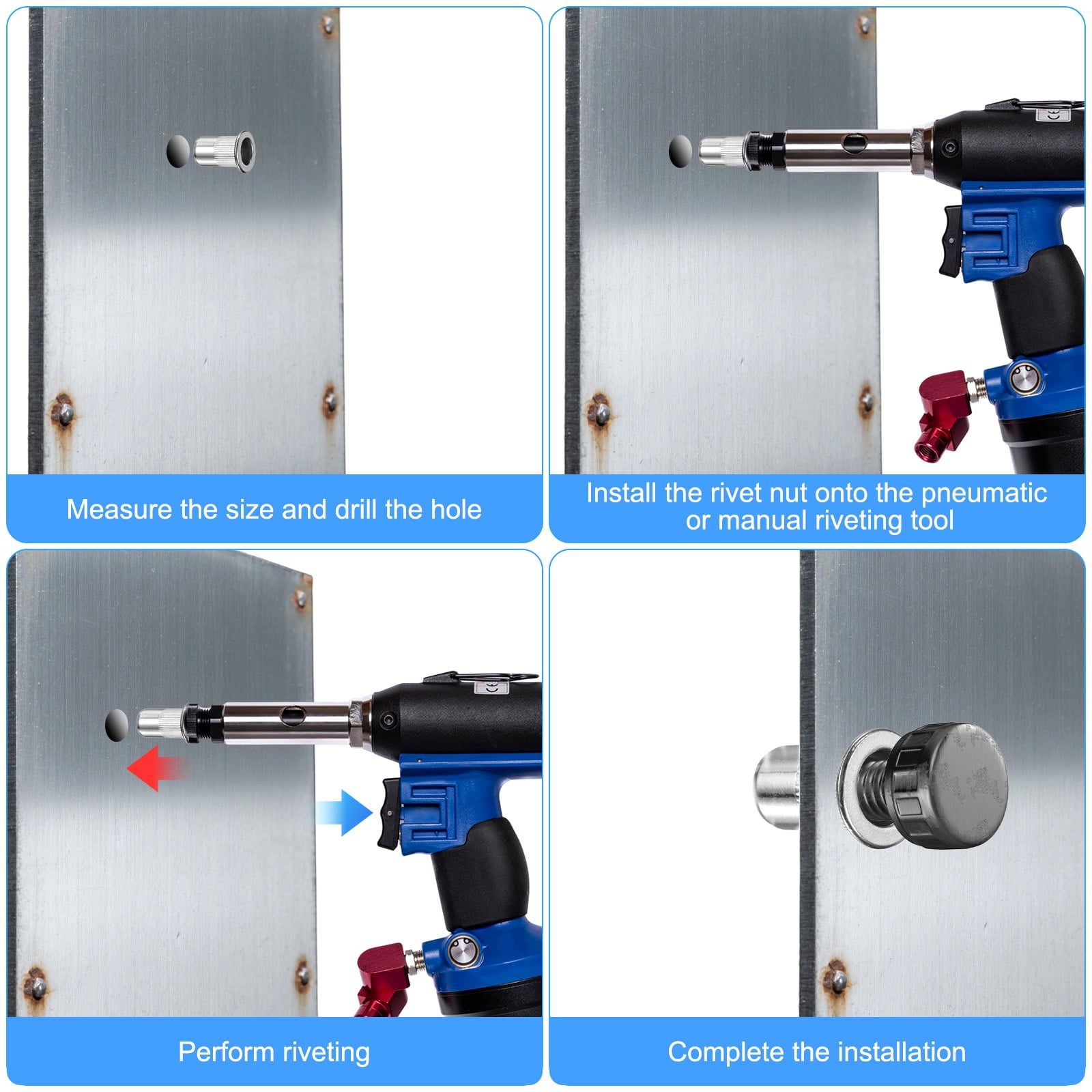 Measure the size and drill the hole

Install the rivet nut onto the pneumatic or manual riveting tool

Perform riveting

Complete the installation