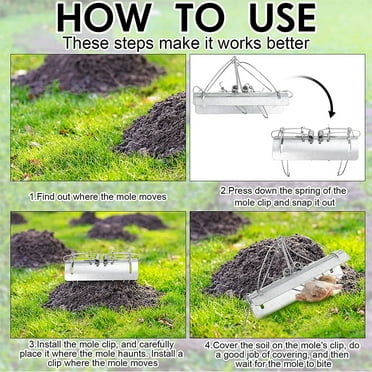 HOW TO USE
These steps make it works better

1.Find out where the mole moves

2.Press down the spring of the mole clip and snap it out

3.Install the mole clip, and carefully place it where the mole haunts. Install a clip where the mole moves

4.Cover the soil on the mole's clip, do a good job of covering, and then wait for the mole to bite