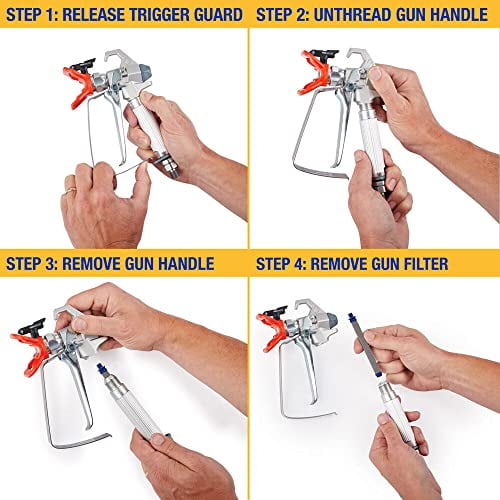 STEP 1: RELEASE TRIGGER GUARD

STEP 2: UNTHREAD GUN HANDLE

STEP 3: REMOVE GUN HANDLE

STEP 4: REMOVE GUN FILTER