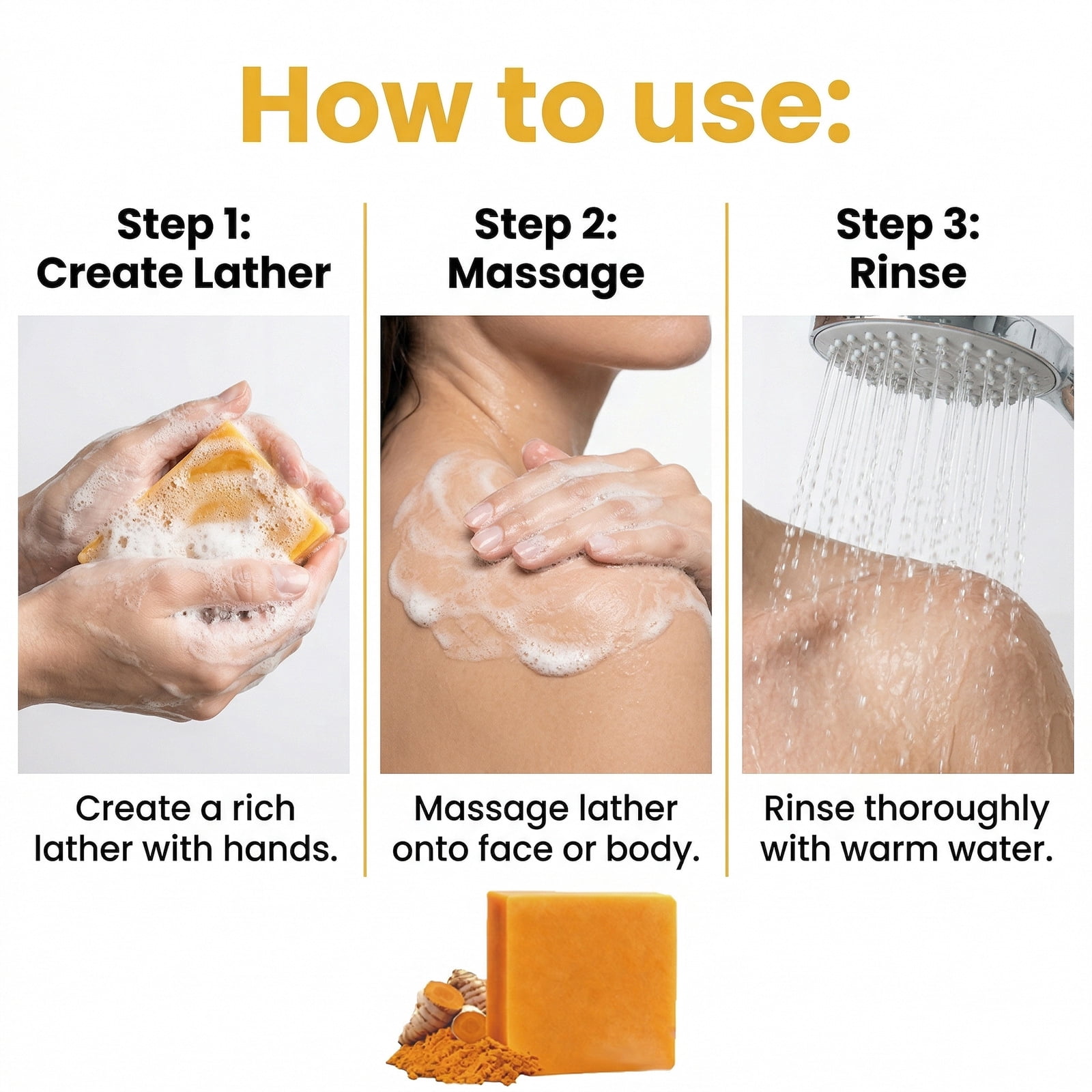 How to use:

Step 1:
Create Lather

Create a rich lather with hands.

Step 2:
Massage

Massage lather onto face or body.

Step 3:
Rinse

Rinse thoroughly with warm water.