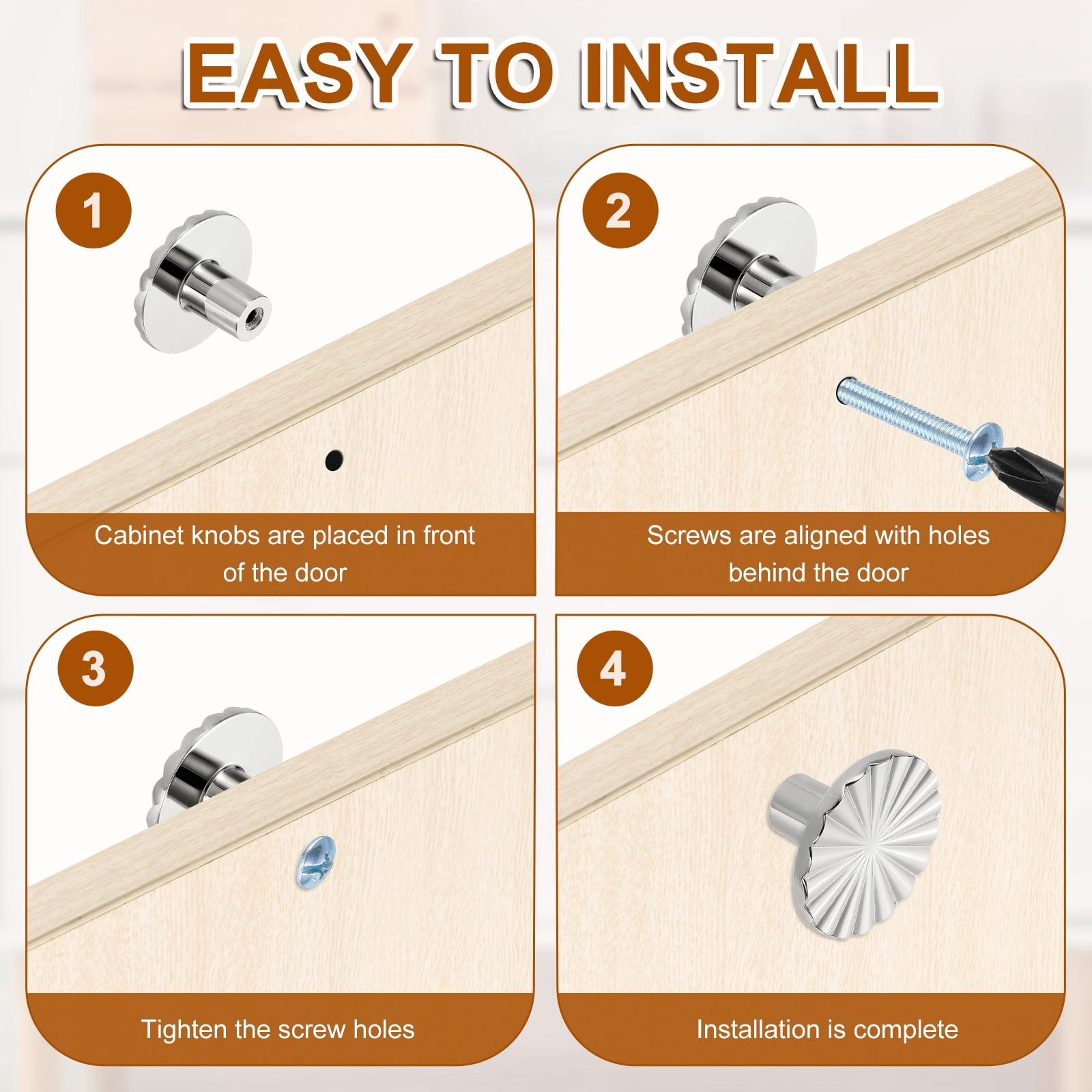 EASY TO INSTALL

1

Cabinet knobs are placed in front of the door

2

Screws are aligned with holes behind the door

3

Tighten the screw holes

4

Installation is complete