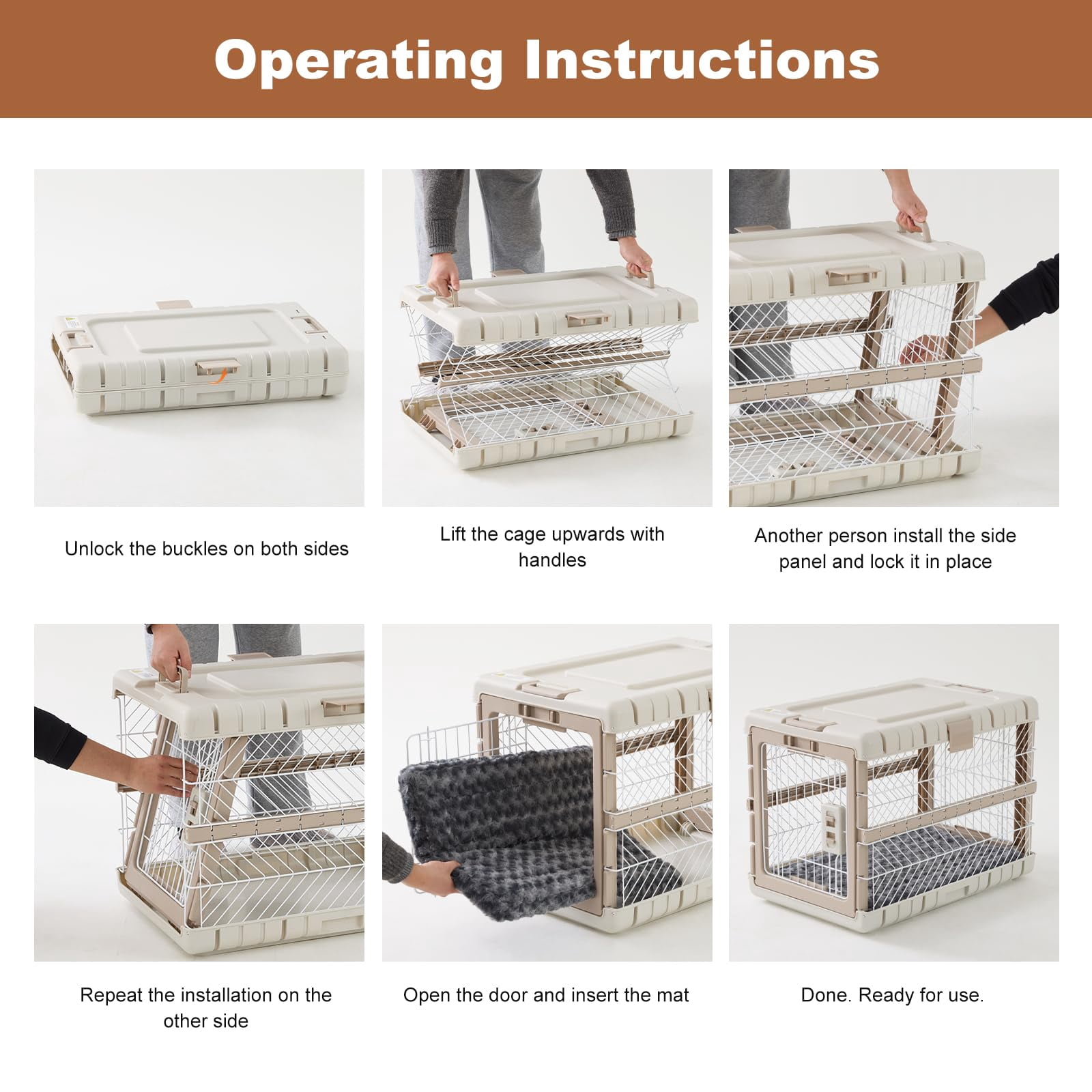 Operating Instructions

Unlock the buckles on both sides

Lift the cage upwards with handles

Another person install the side panel and lock it in place

Repeat the installation on the other side

Open the door and insert the mat

Done. Ready for use.