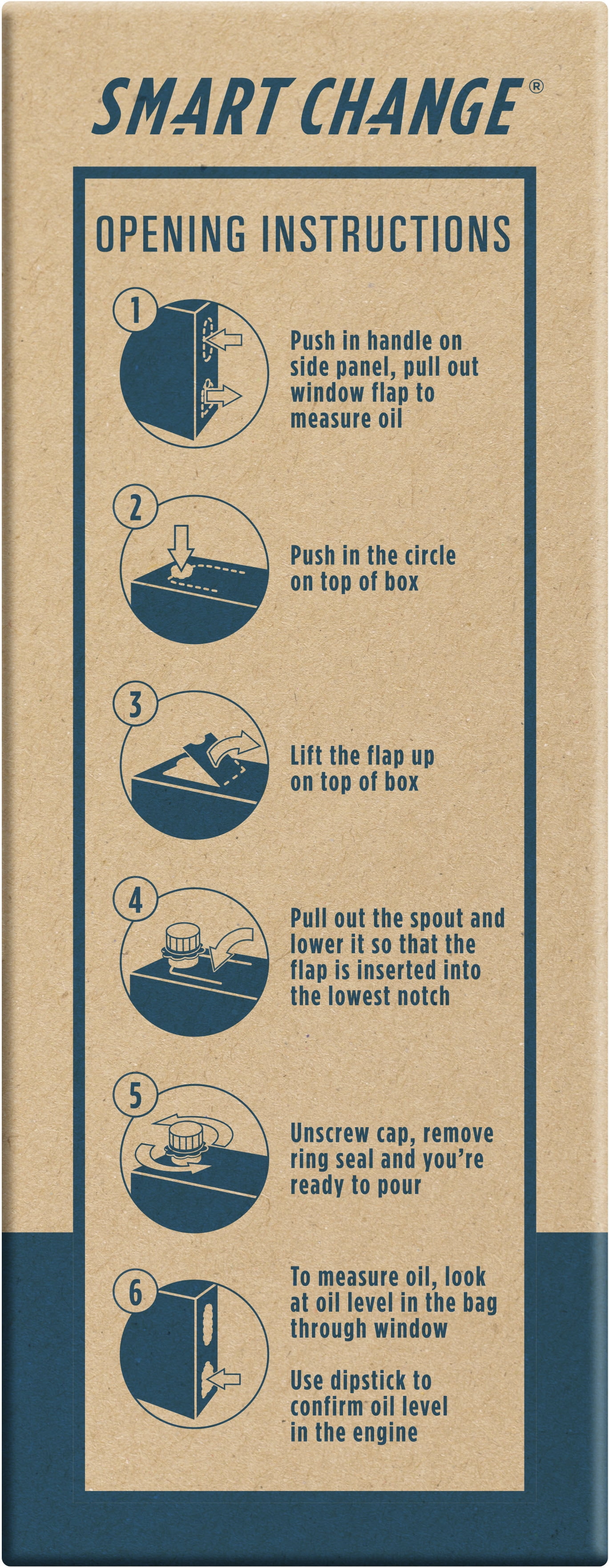 SMART CHANGE®

OPENING INSTRUCTIONS

1
Push in handle on side panel, pull out window flap to measure oil

2
Push in the circle on top of box

3
Lift the flap up on top of box

4
Pull out the spout and lower it so that the flap is inserted into the lowest notch

5
Unscrew cap, remove ring seal and you're ready to pour

6
To measure oil, look at oil level in the bag through window

Use dipstick to confirm oil level in the engine