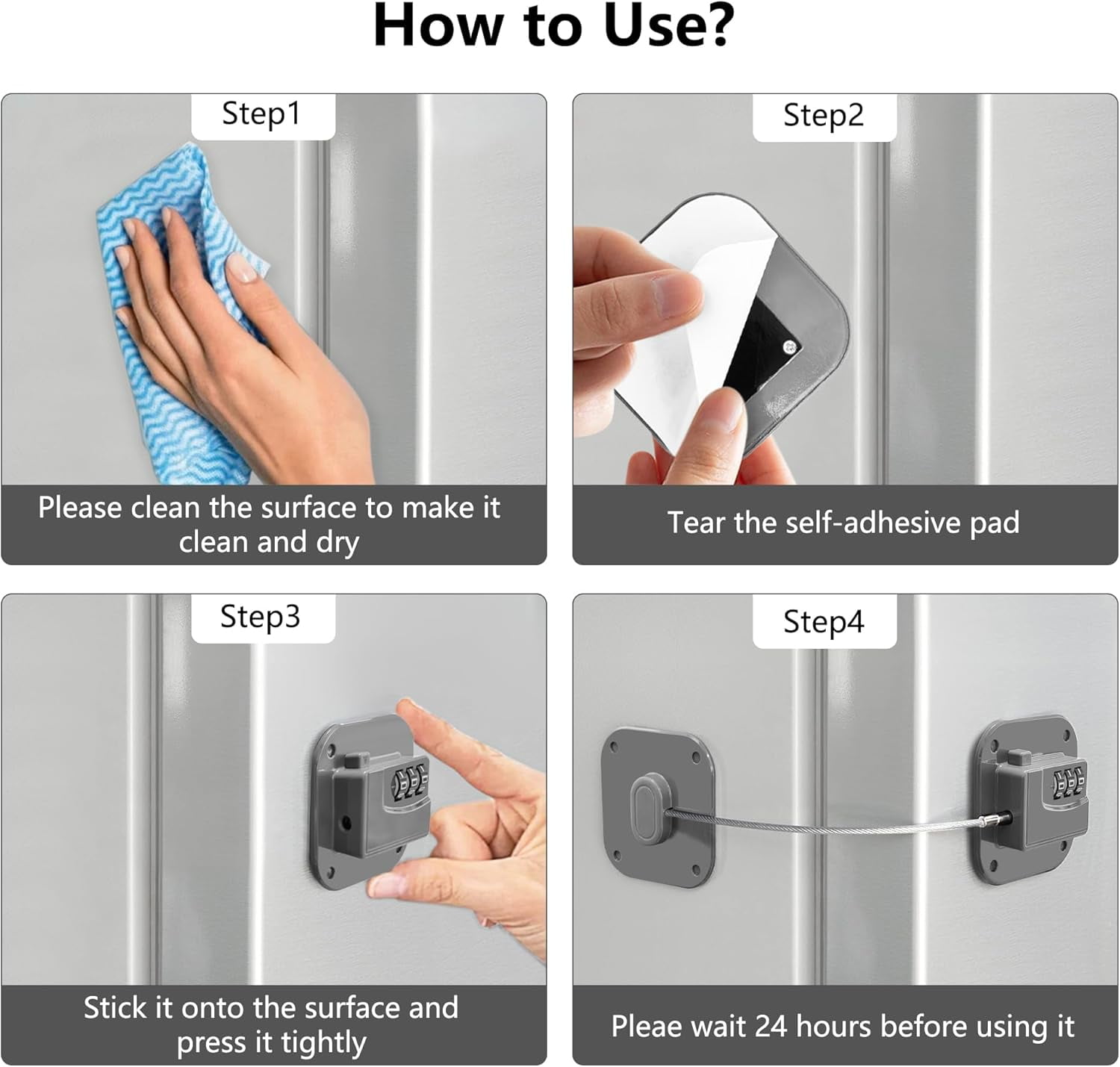 How to Use?

Step1

Please clean the surface to make it clean and dry

Step2

Tear the self-adhesive pad

Step3

Stick it onto the surface and press it tightly

Step4

Pleae wait 24 hours before using it