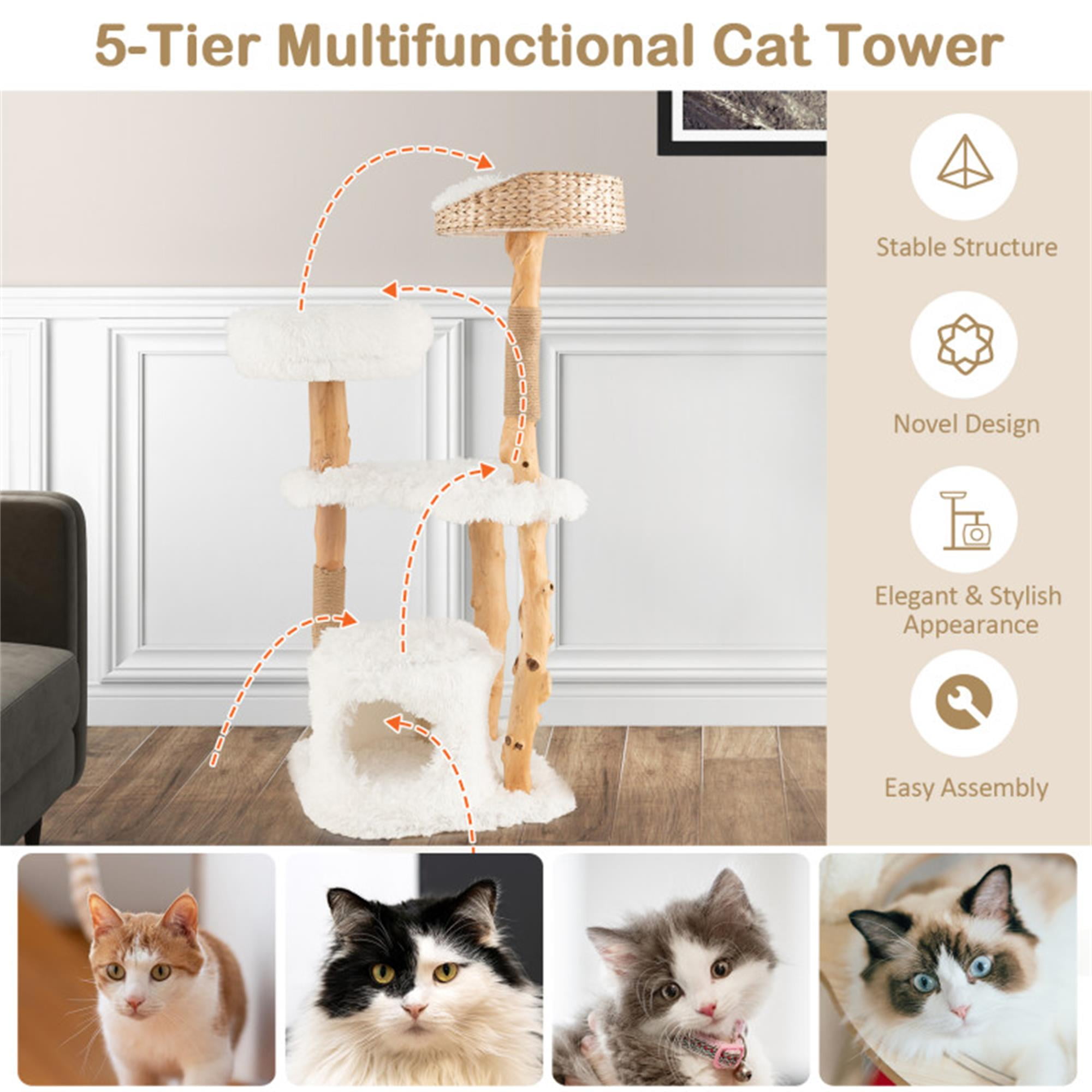 5-Tier Multifunctional Cat Tower

Stable Structure

Novel Design

Elegant & Stylish Appearance

Easy Assembly