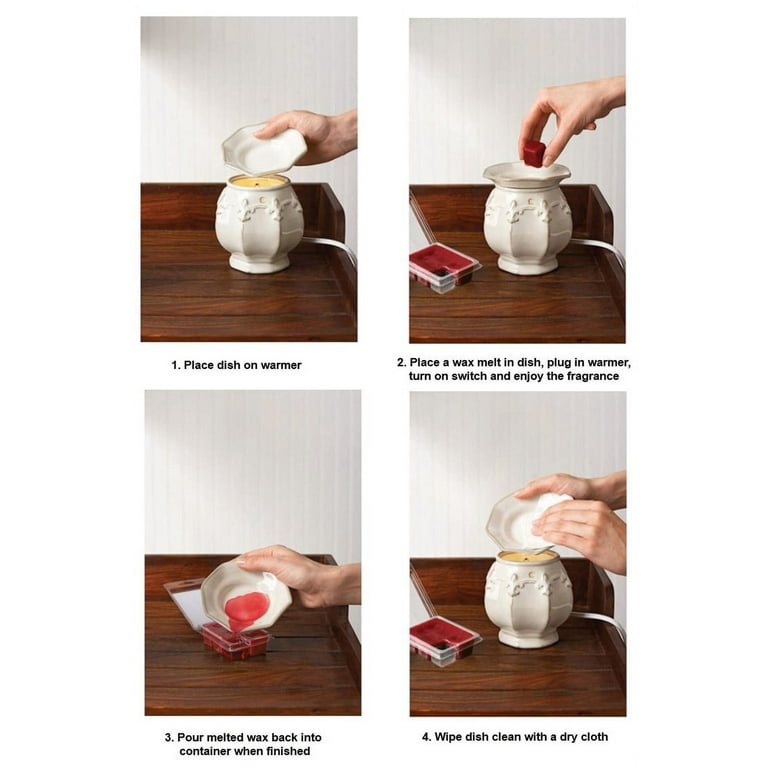 1. Place dish on warmer

2. Place a wax melt in dish, plug in warmer, turn on switch and enjoy the fragrance

3. Pour melted wax back into container when finished

4. Wipe dish clean with a dry cloth