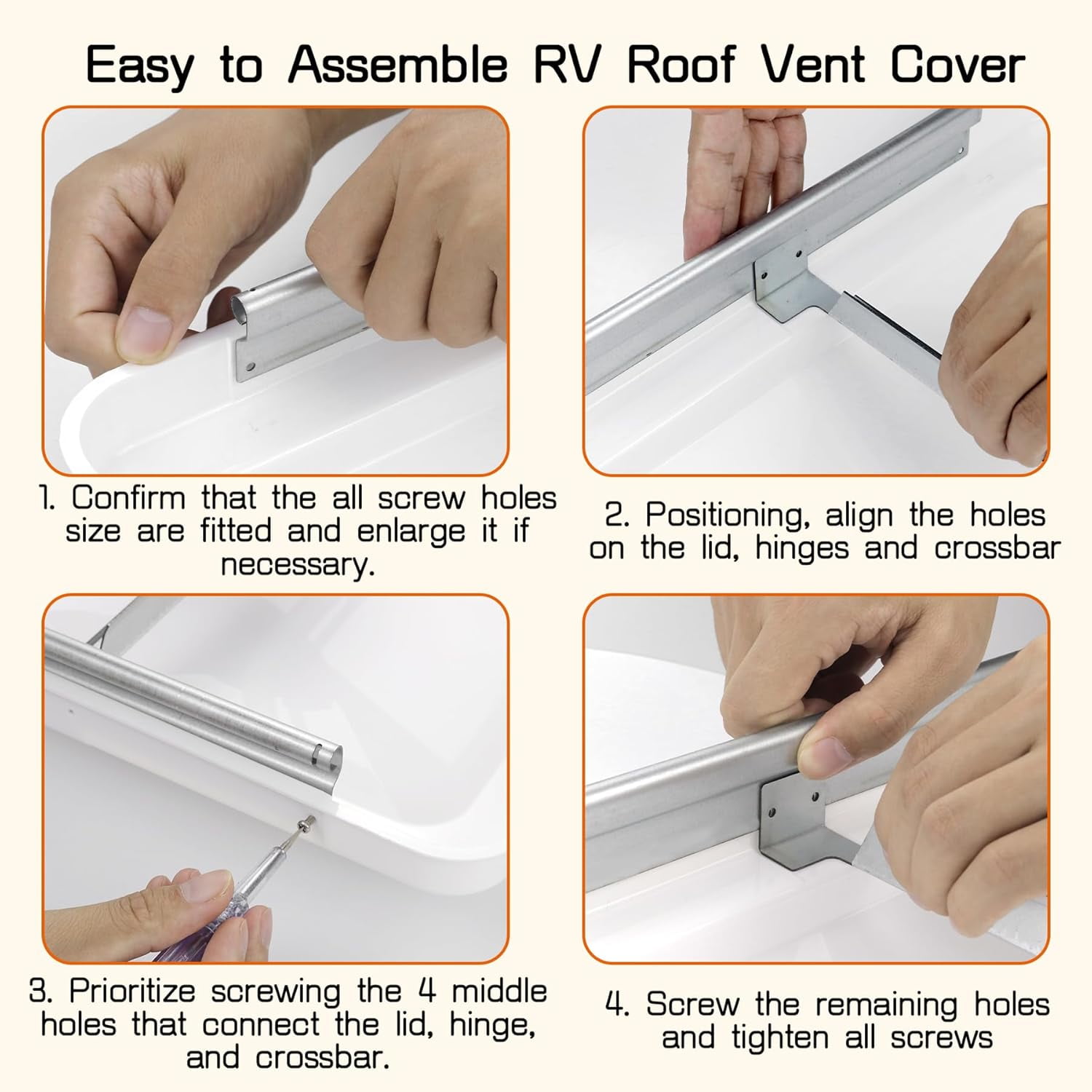 Easy to Assemble RV Roof Vent Cover

1. Confirm that the all screw holes size are fitted and enlarge it if necessary.

2. Positioning, align the holes on the lid, hinges and crossbar

3. Prioritize screwing the 4 middle holes that connect the lid, hinge, and crossbar.

4. Screw the remaining holes and tighten all screws