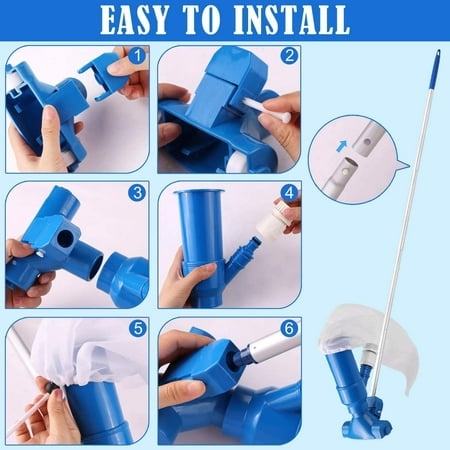 EASY TO INSTALL

1

2

3

4

5

6