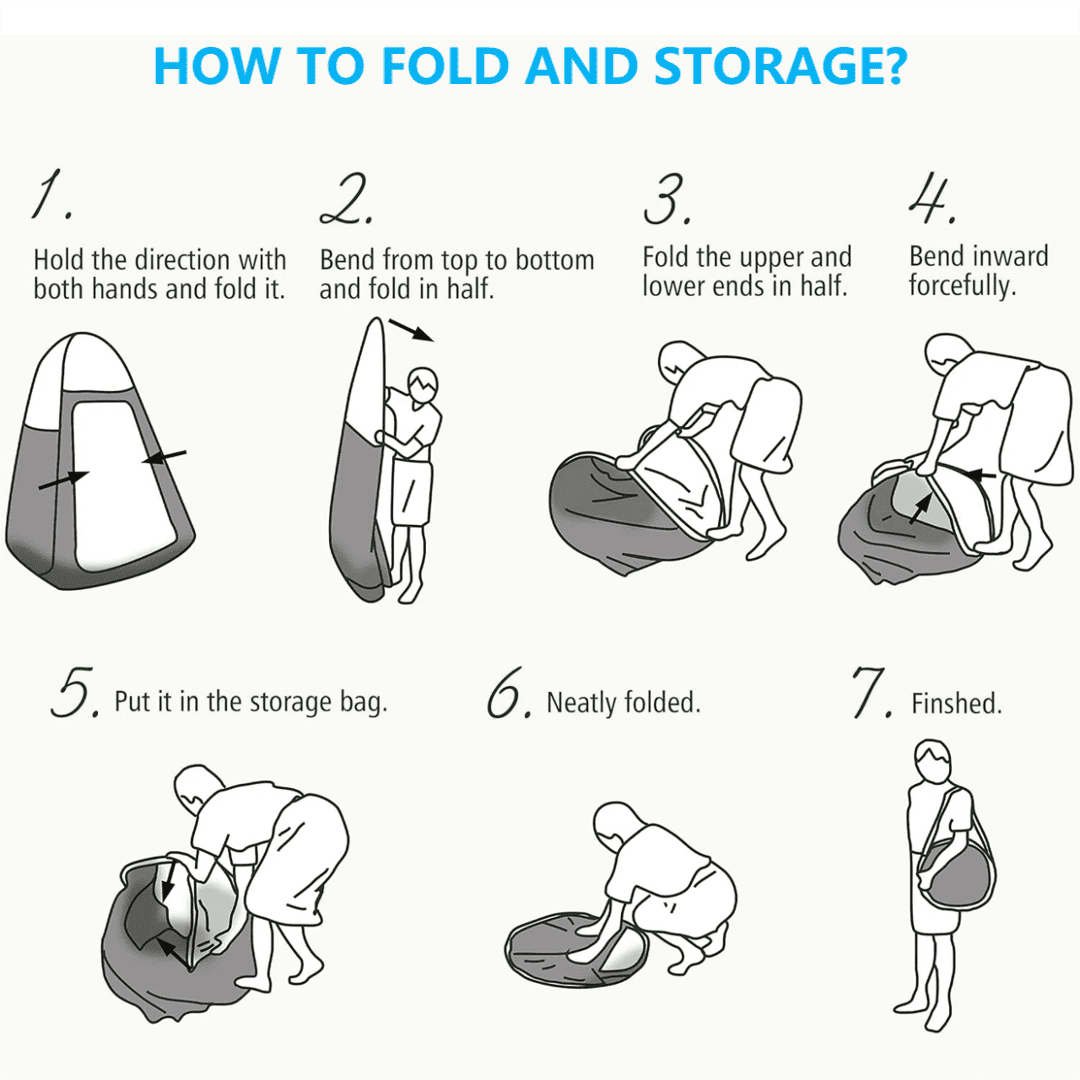 HOW TO FOLD AND STORAGE?

1. Hold the direction with both hands and fold it.

2. Bend from top to bottom and fold in half.

3. Fold the upper and lower ends in half.

4. Bend inward forcefully.

5. Put it in the storage bag.

6. Neatly folded.

7. Finshed.