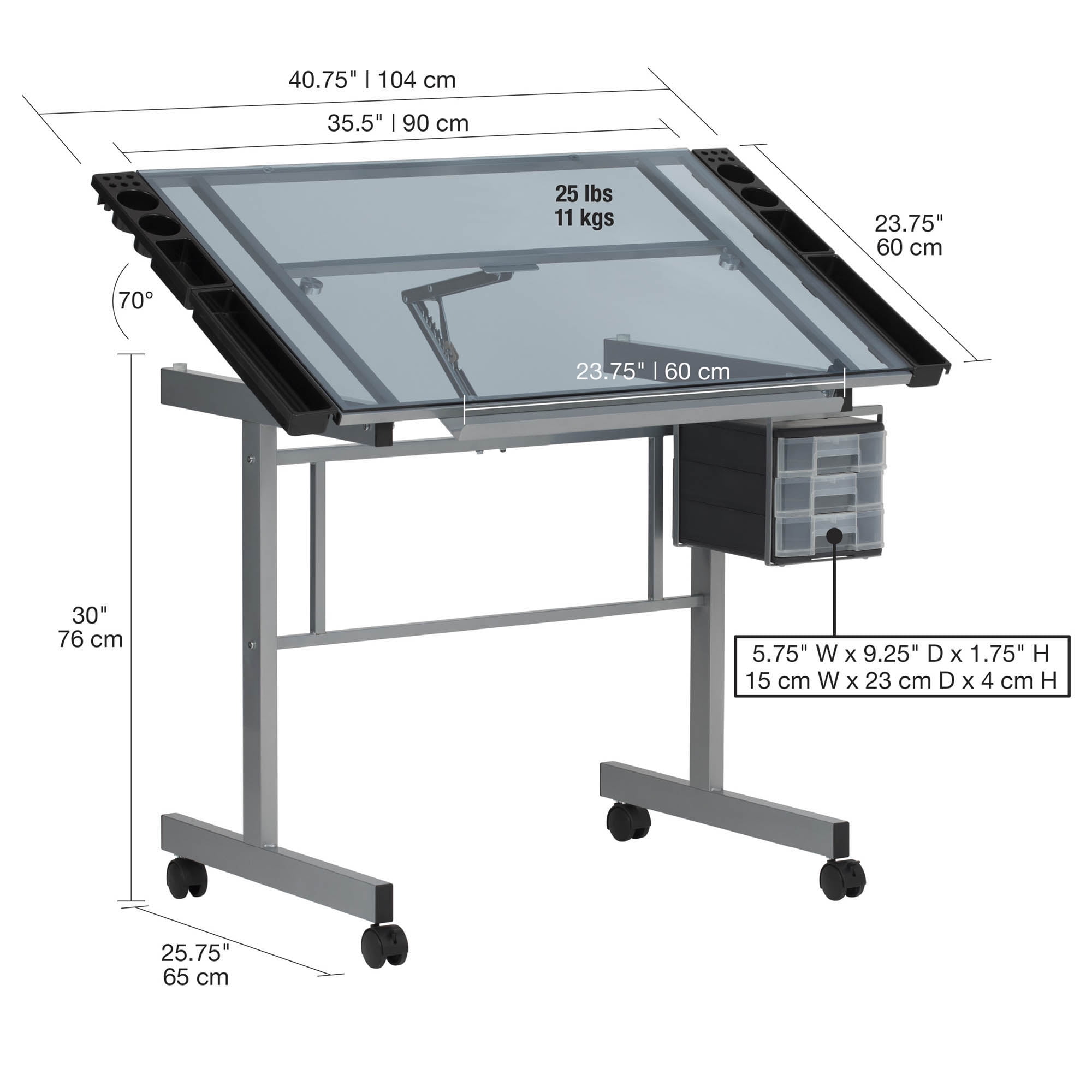 40.75" | 104 cm

35.5" | 90 cm

25 lbs
11 kgs

23.75"
60 cm

70°

23.75" | 60 cm

30"
76 cm

5.75" W x 9.25" D x 1.75" H
15 cm W x 23 cm D x 4 cm H

25.75"
65 cm