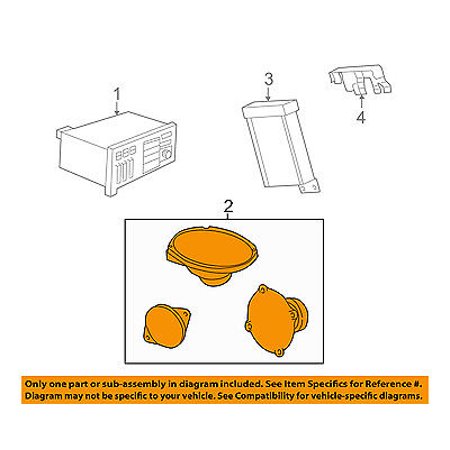 1

3

4

2

Only one part or sub-assembly in diagram included. See Item Specifics for Reference #.
Diagram may not be specific to your vehicle. See Compatibility for vehicle-specific diagrams.