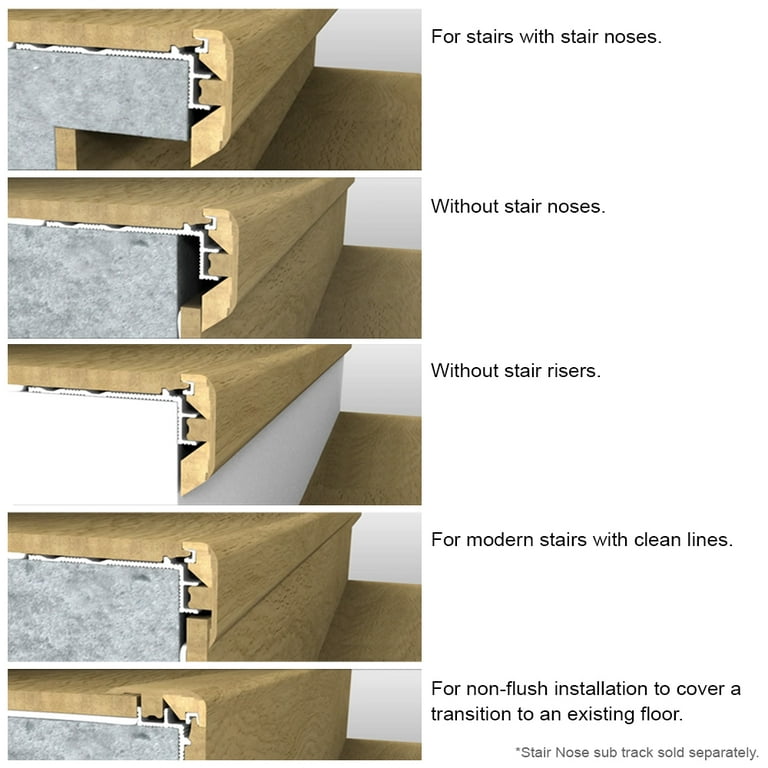 For stairs with stair noses.

Without stair noses.

Without stair risers.

For modern stairs with clean lines.

For non-flush installation to cover a transition to an existing floor.

*Stair Nose sub track sold separately.