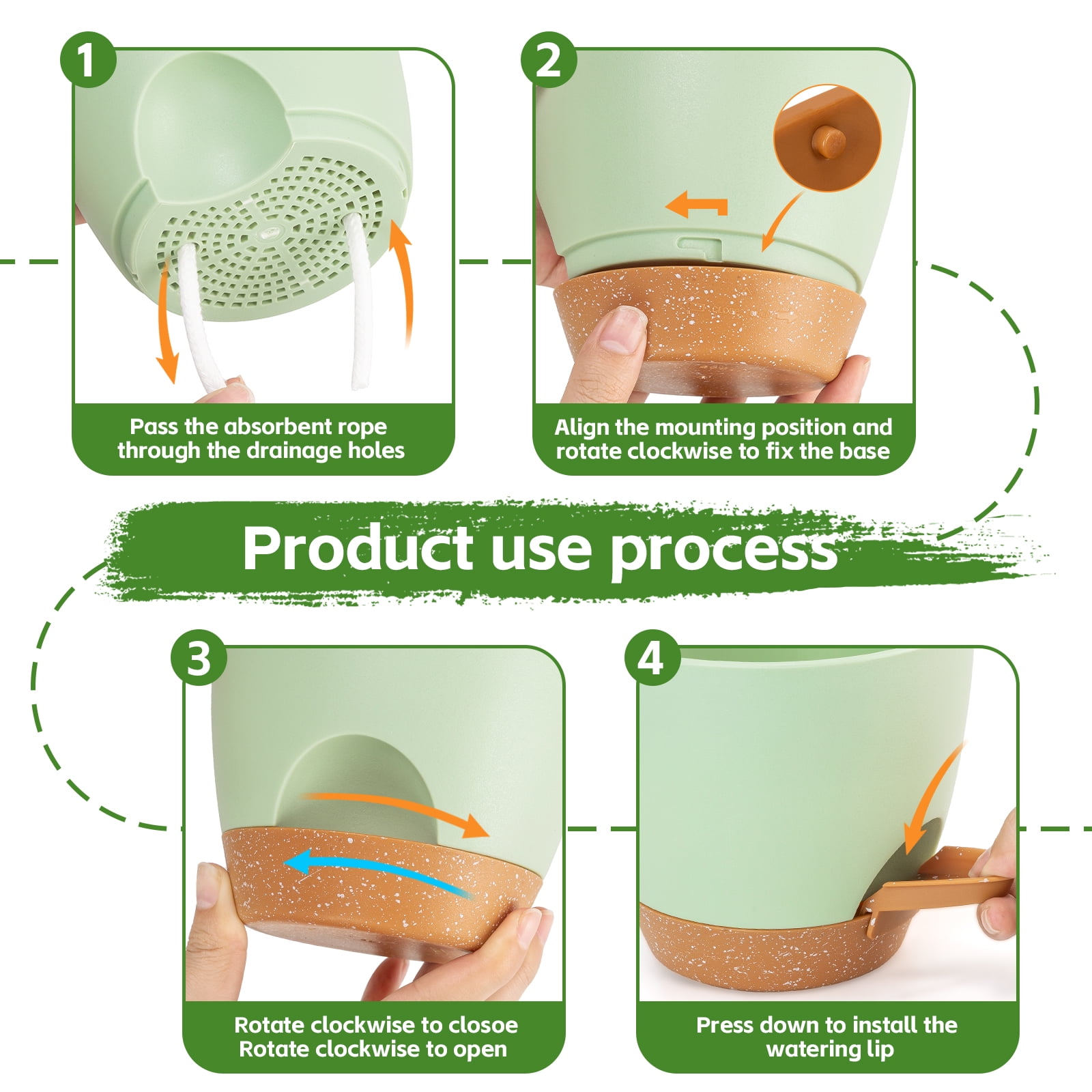 1

Pass the absorbent rope through the drainage holes

2

Align the mounting position and rotate clockwise to fix the base

Product use process

3

Rotate clockwise to closoe
Rotate clockwise to open

4

Press down to install the watering lip