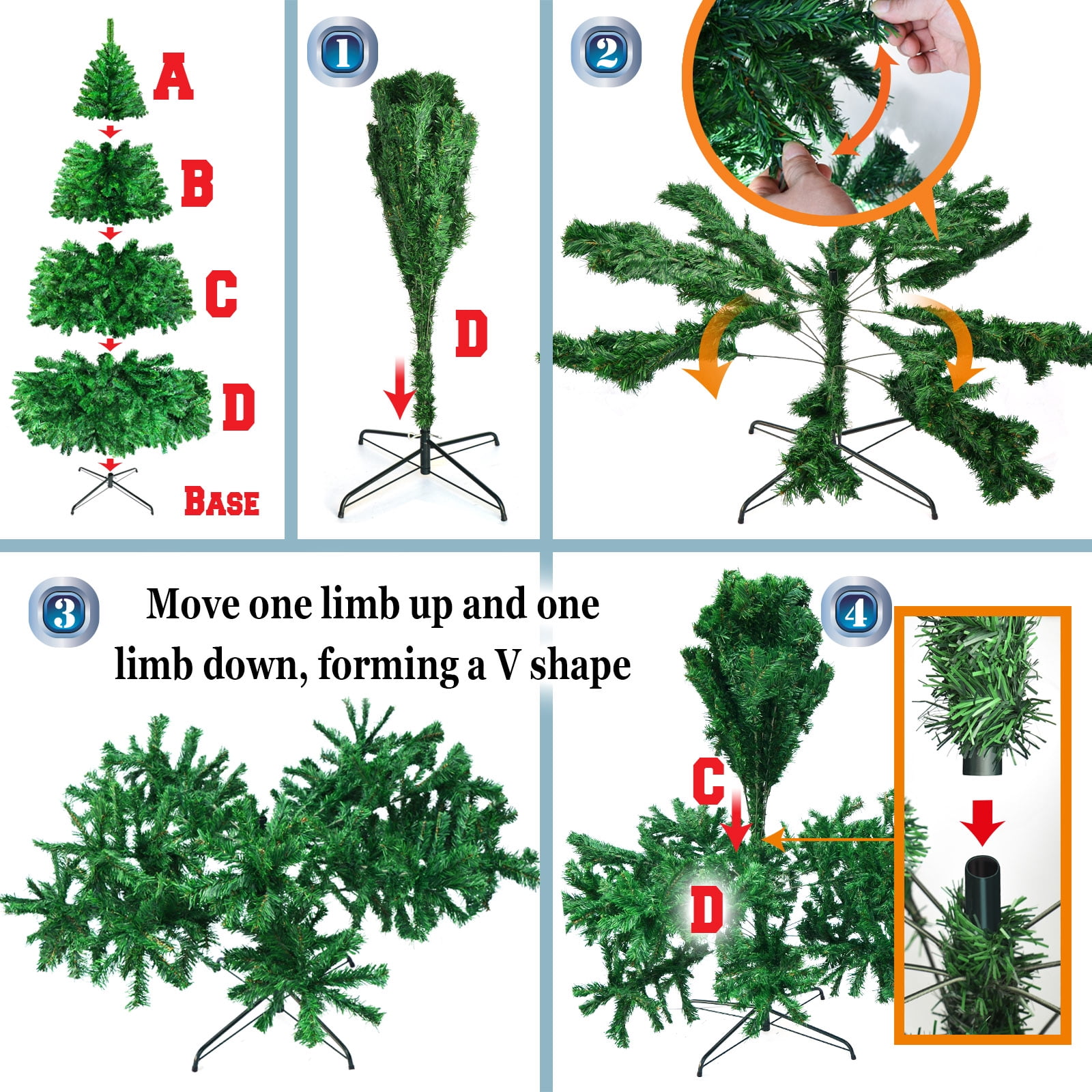 A

B

C

D

BASE

1

D

2

3

Move one limb up and one limb down, forming a V shape

4

C

D