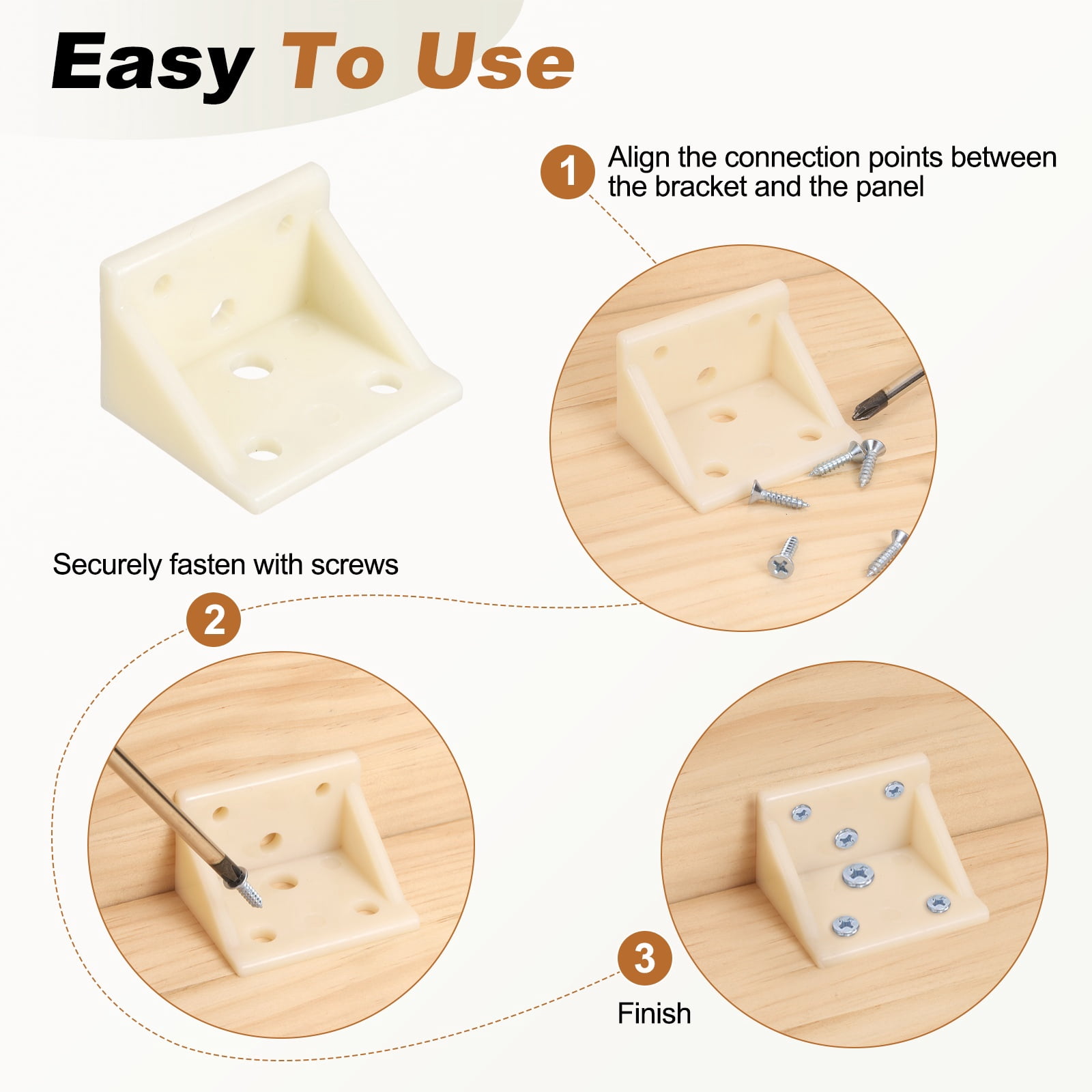 Easy To Use

1 Align the connection points between the bracket and the panel

Securely fasten with screws

2

3

Finish