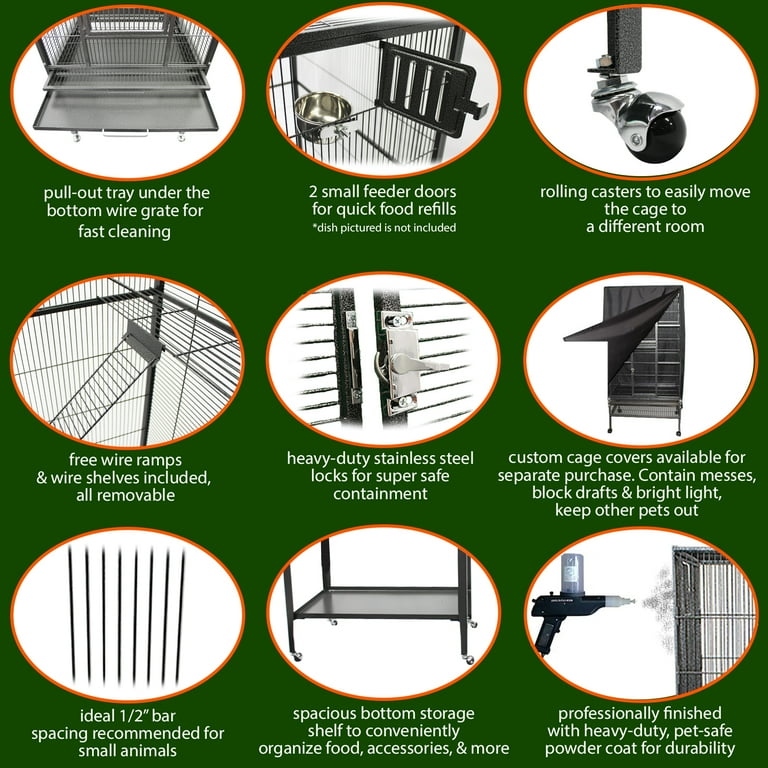 pull-out tray under the bottom wire grate for fast cleaning

2 small feeder doors for quick food refills
*dish pictured is not included

rolling casters to easily move the cage to a different room

free wire ramps & wire shelves included, all removable

heavy-duty stainless steel locks for super safe containment

custom cage covers available for separate purchase. Contain messes, block drafts & bright light, keep other pets out

ideal 1/2" bar spacing recommended for small animals

spacious bottom storage shelf to conveniently organize food, accessories, & more

professionally finished with heavy-duty, pet-safe powder coat for durability