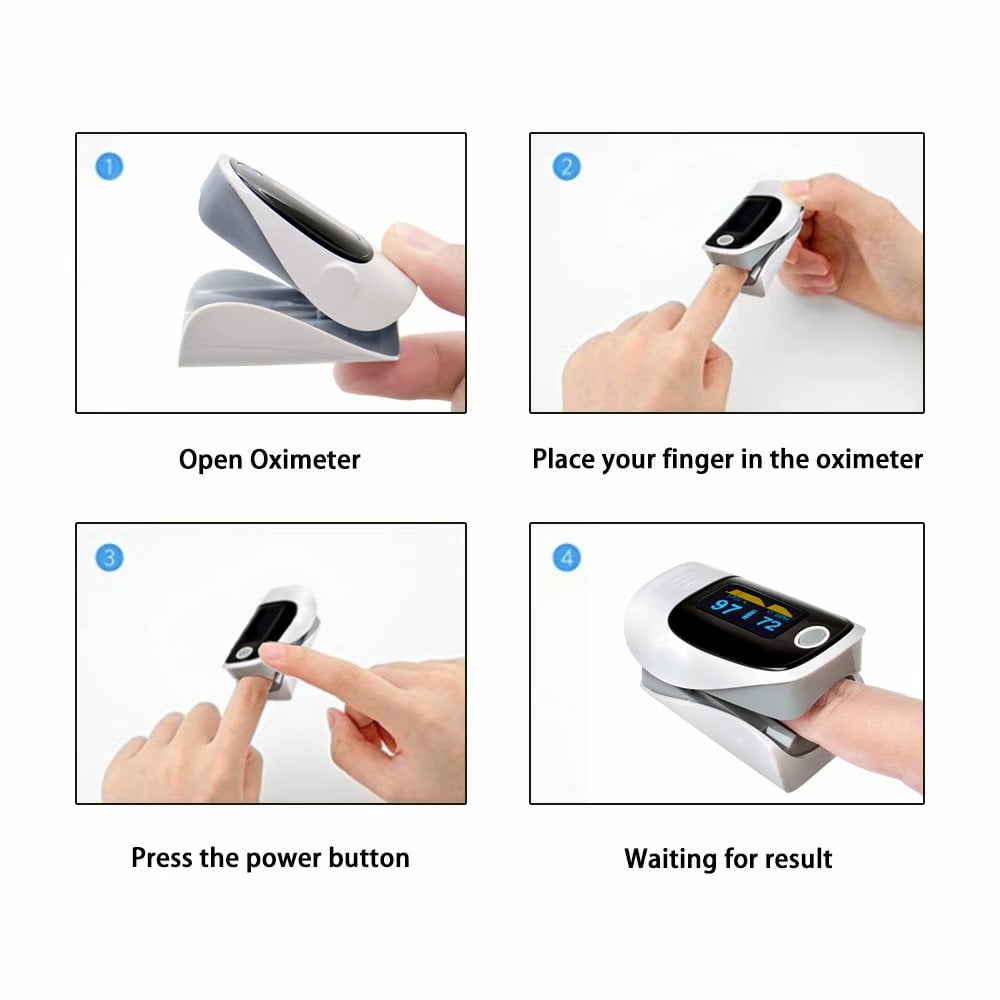 1

Open Oximeter

2

Place your finger in the oximeter

3

Press the power button

4

97 72

Waiting for result