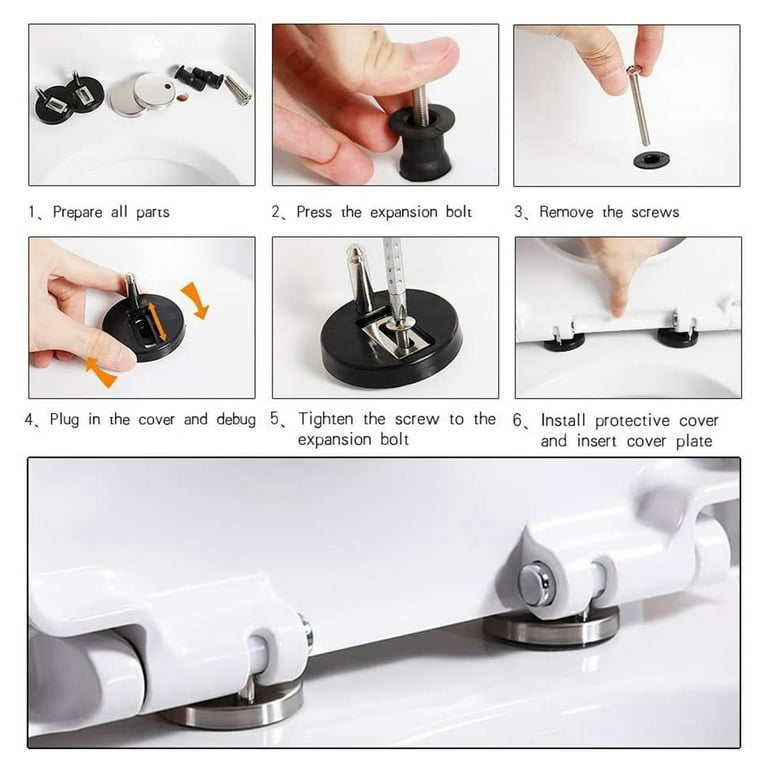 1、Prepare all parts

2、Press the expansion bolt

3、Remove the screws

4、Plug in the cover and debug

5、Tighten the screw to the expansion bolt

6、Install protective cover and insert cover plate