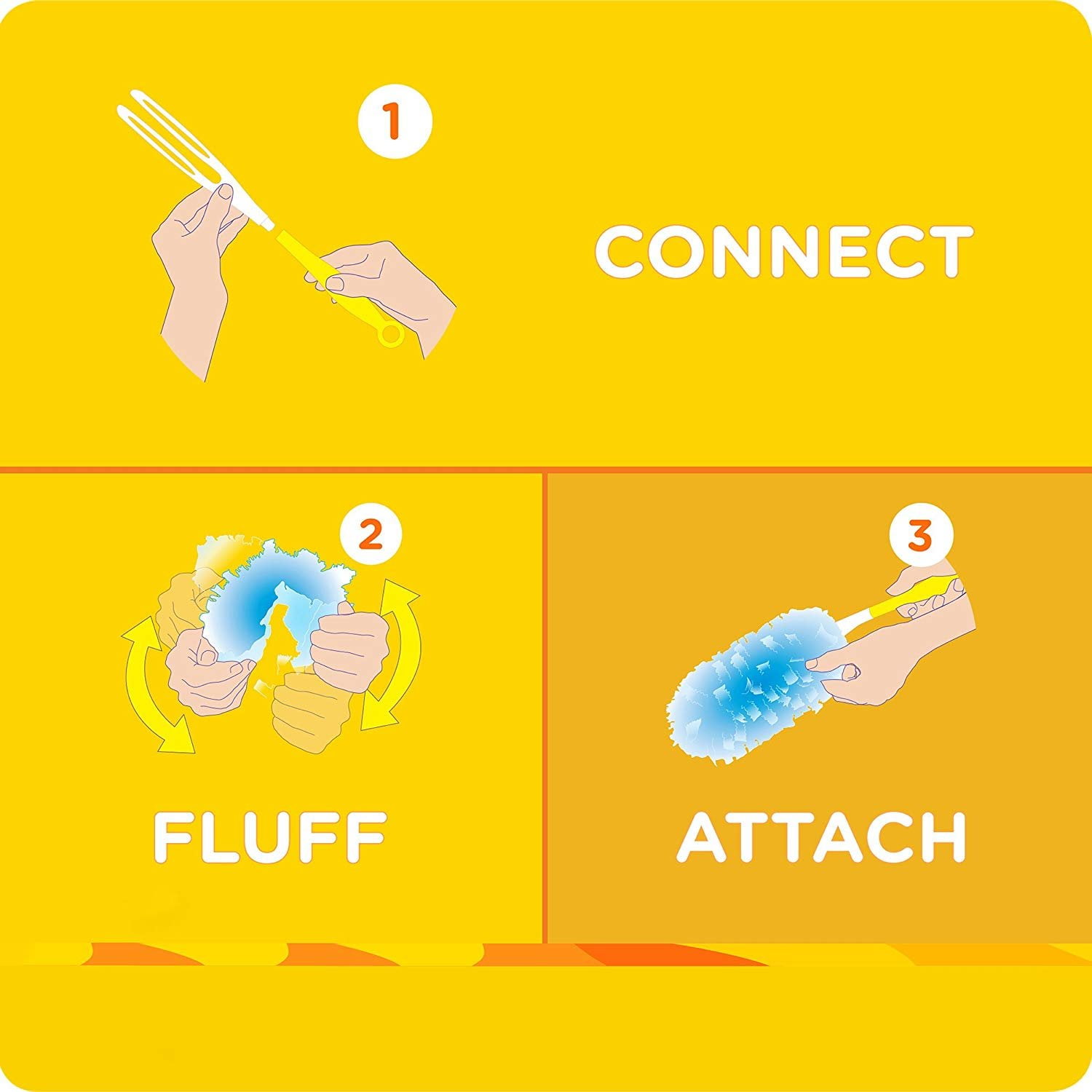 1

CONNECT

2

FLUFF

3

ATTACH