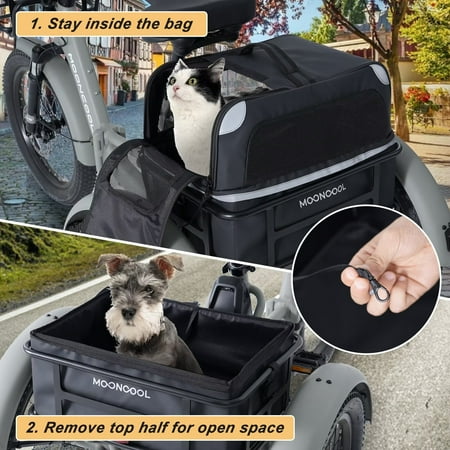 1. Stay inside the bag

MOONCOOL

MOONCOOL

MOONCOOL

2. Remove top half for open space