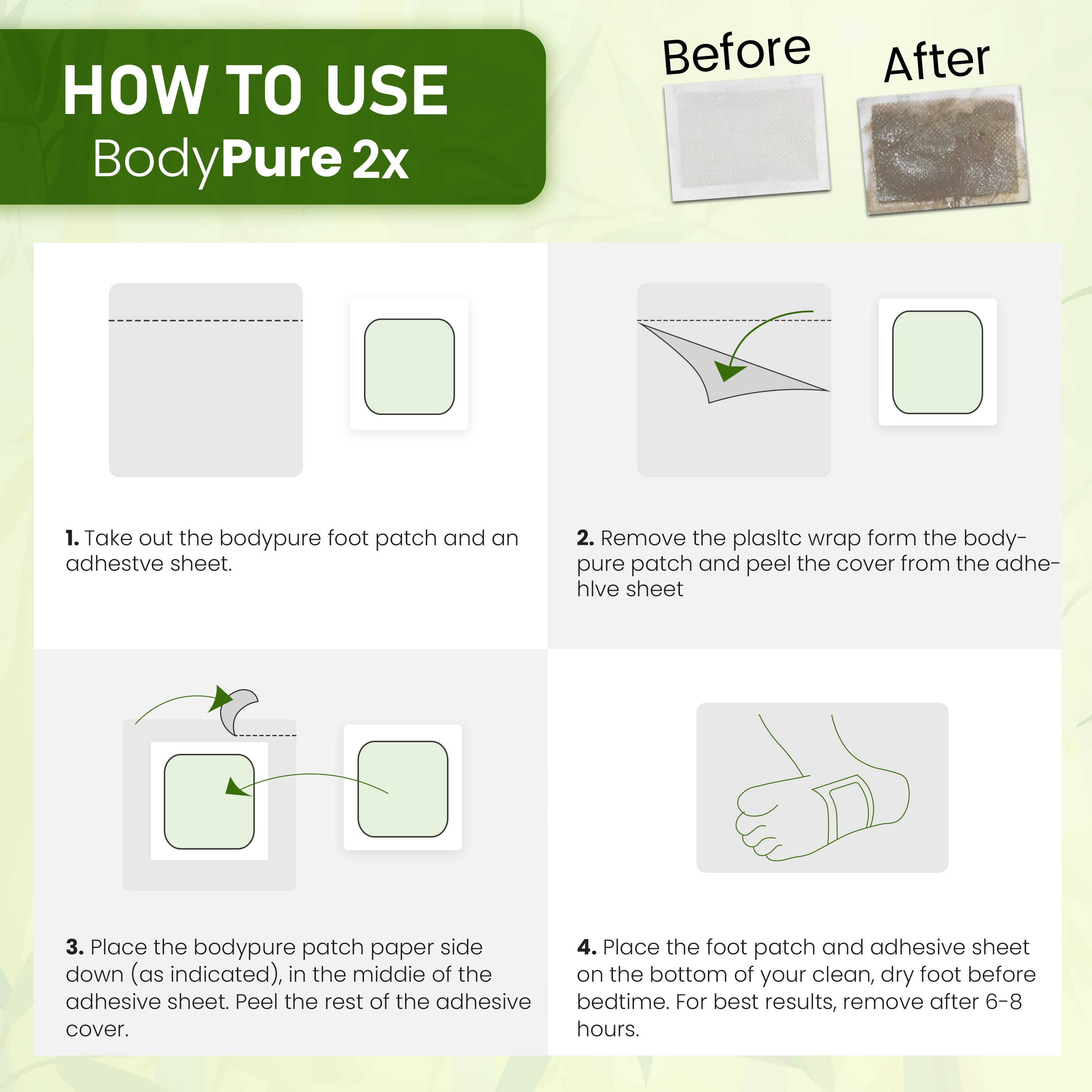 HOW TO USE
BodyPure 2x

Before

After

1. Take out the bodypure foot patch and an adhestve sheet.

2. Remove the plasltc wrap form the bodypure patch and peel the cover from the adhehlve sheet

3. Place the bodypure patch paper side down (as indicated), in the middie of the adhesive sheet. Peel the rest of the adhesive cover.

4. Place the foot patch and adhesive sheet on the bottom of your clean, dry foot before bedtime. For best results, remove after 6-8 hours.