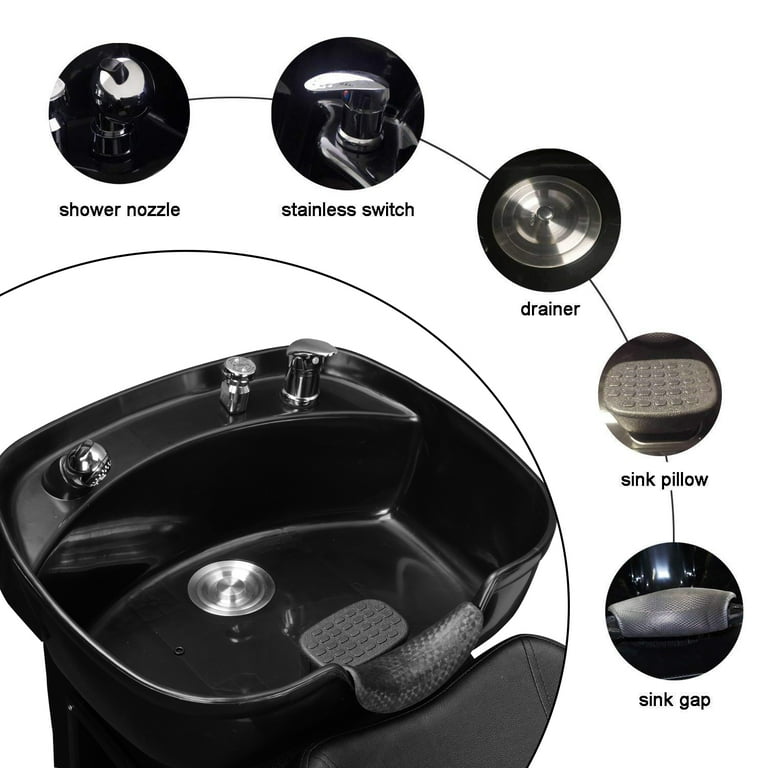 shower nozzle

stainless switch

drainer

sink pillow

sink gap