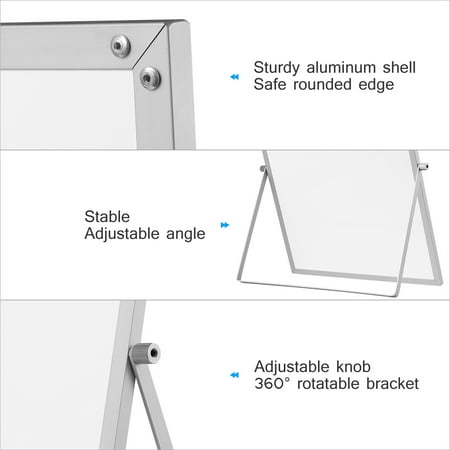 Sturdy aluminum shell
Safe rounded edge

Stable
Adjustable angle

Adjustable knob
360° rotatable bracket