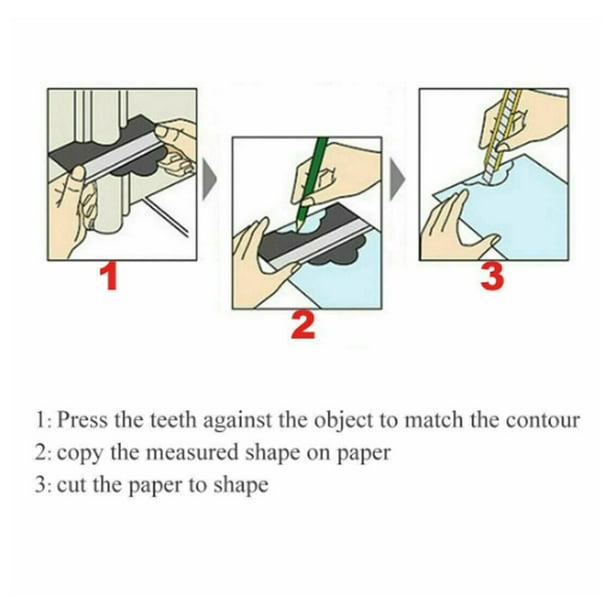 1

2

3

1: Press the teeth against the object to match the contour
2: copy the measured shape on paper
3: cut the paper to shape