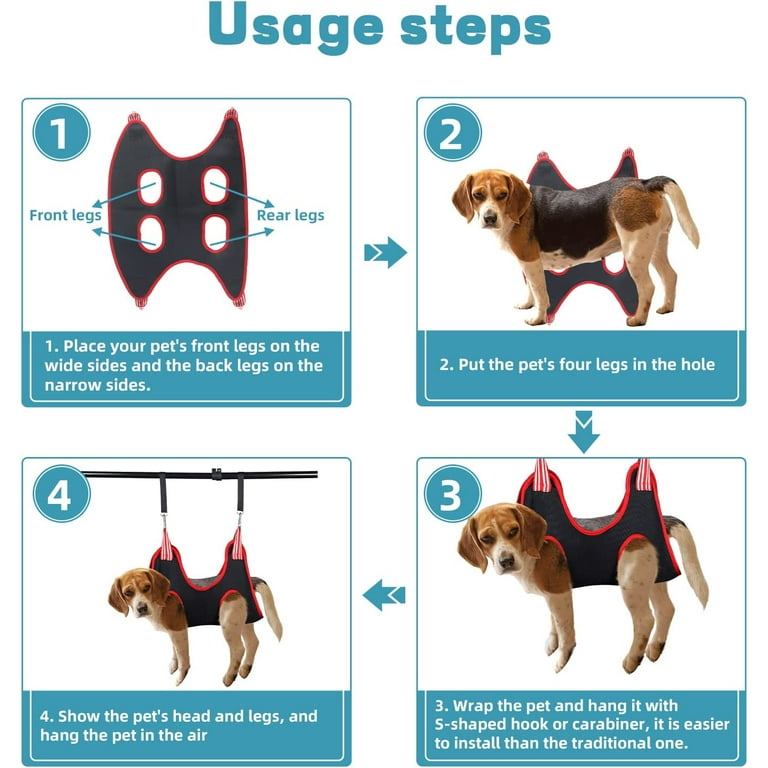 Usage steps

1

Front legs

Rear legs

1. Place your pet's front legs on the wide sides and the back legs on the narrow sides.

2

2. Put the pet's four legs in the hole

3

3. Wrap the pet and hang it with S-shaped hook or carabiner, it is easier to install than the traditional one.

4

4. Show the pet's head and legs, and hang the pet in the air