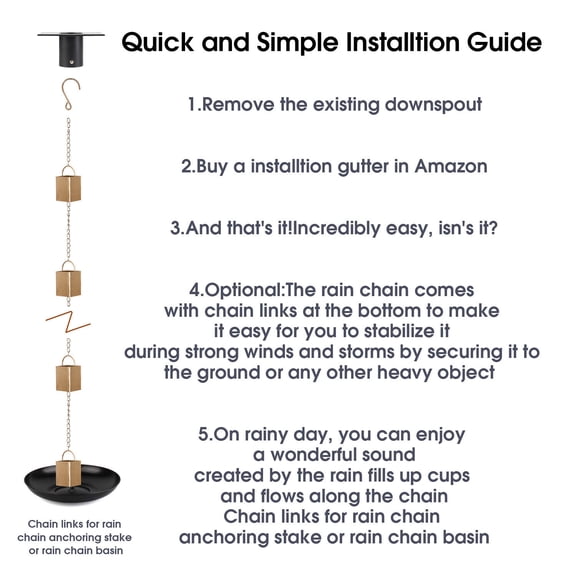 Quick and Simple Installtion Guide

1.Remove the existing downspout

2.Buy a installtion gutter in Amazon

3.And that's it!Incredibly easy, isn's it?

4.Optional:The rain chain comes with chain links at the bottom to make it easy for you to stabilize it during strong winds and storms by securing it to the ground or any other heavy object

5.On rainy day, you can enjoy a wonderful sound created by the rain fills up cups and flows along the chain Chain links for rain chain anchoring stake or rain chain basin

Chain links for rain chain anchoring stake or rain chain basin