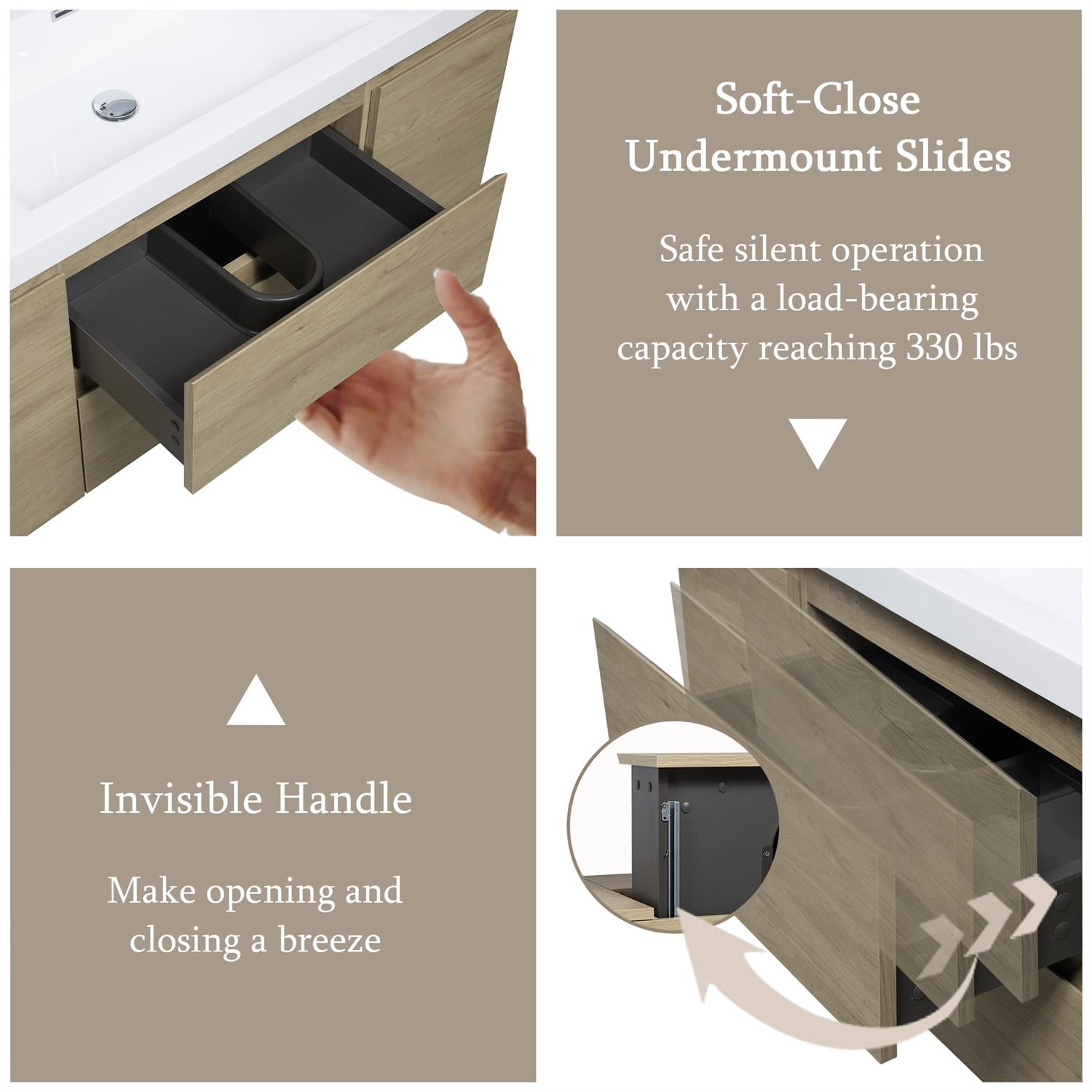 Soft-Close Undermount Slides

Safe silent operation with a load-bearing capacity reaching 330 lbs

Invisible Handle

Make opening and closing a breeze