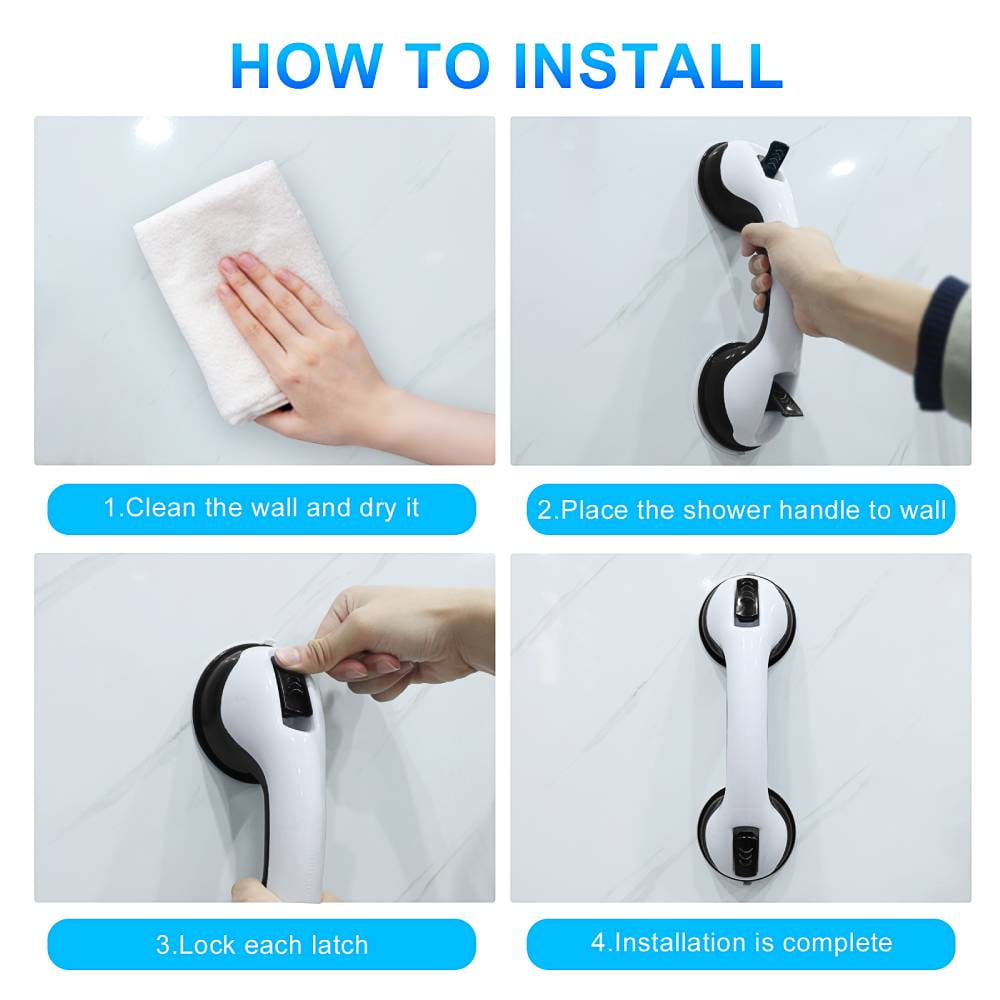 HOW TO INSTALL

1.Clean the wall and dry it

2.Place the shower handle to wall

3.Lock each latch

4.Installation is complete