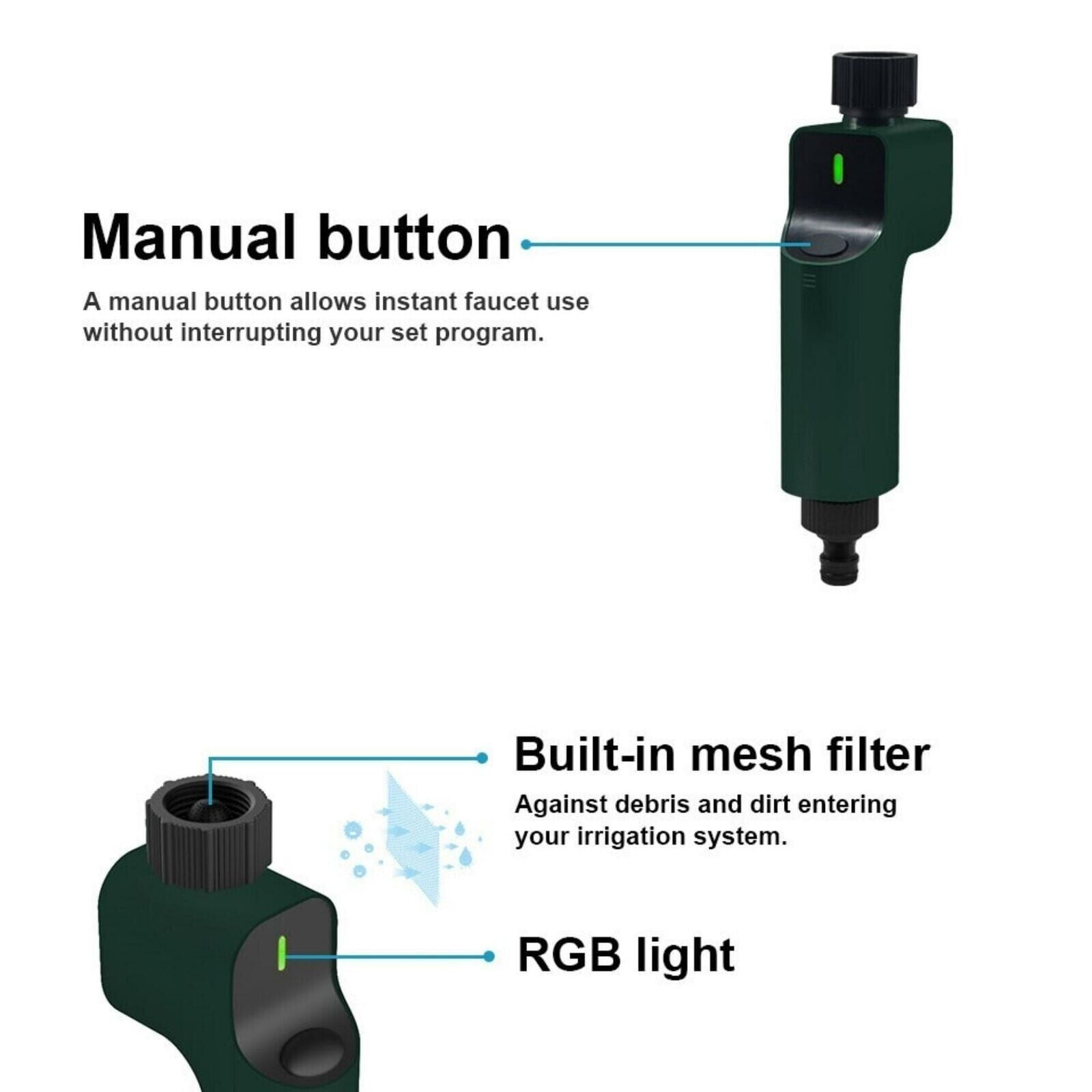 Manual button

A manual button allows instant faucet use without interrupting your set program.

Built-in mesh filter

Against debris and dirt entering your irrigation system.

RGB light