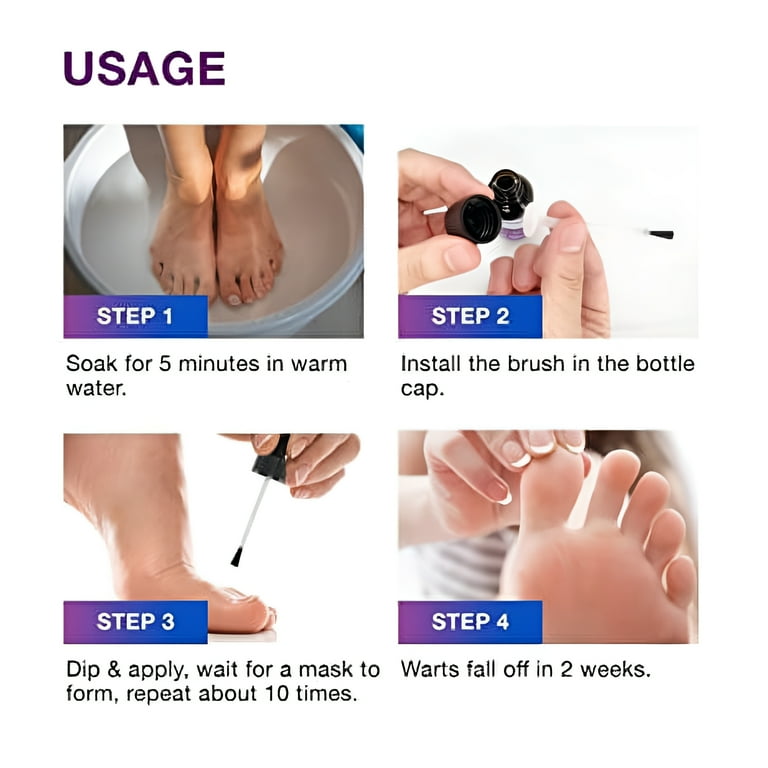 USAGE

STEP 1

Soak for 5 minutes in warm water.

STEP 2

Install the brush in the bottle cap.

STEP 3

Dip & apply, wait for a mask to form, repeat about 10 times.

STEP 4

Warts fall off in 2 weeks.