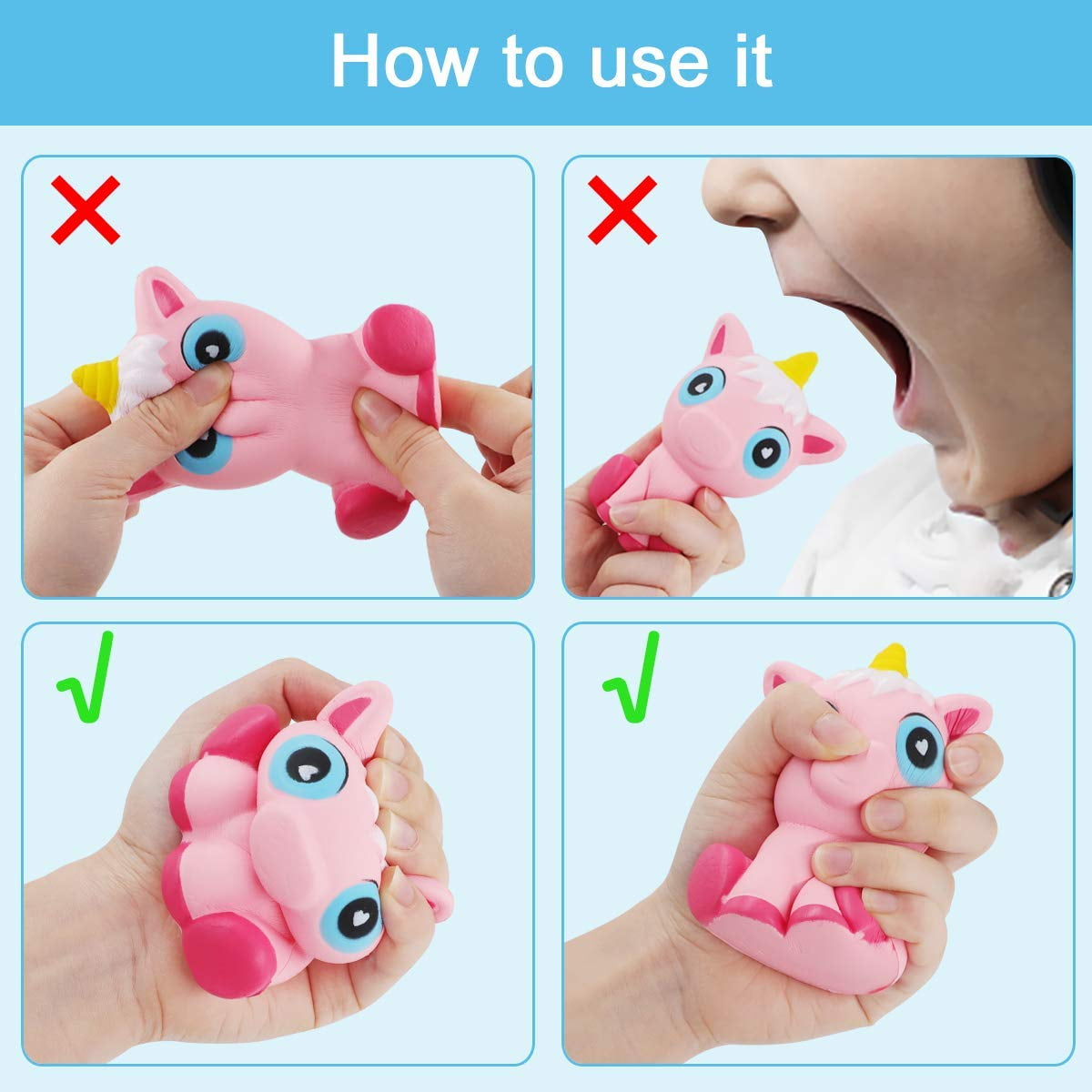 How to use it

×

×

√

√