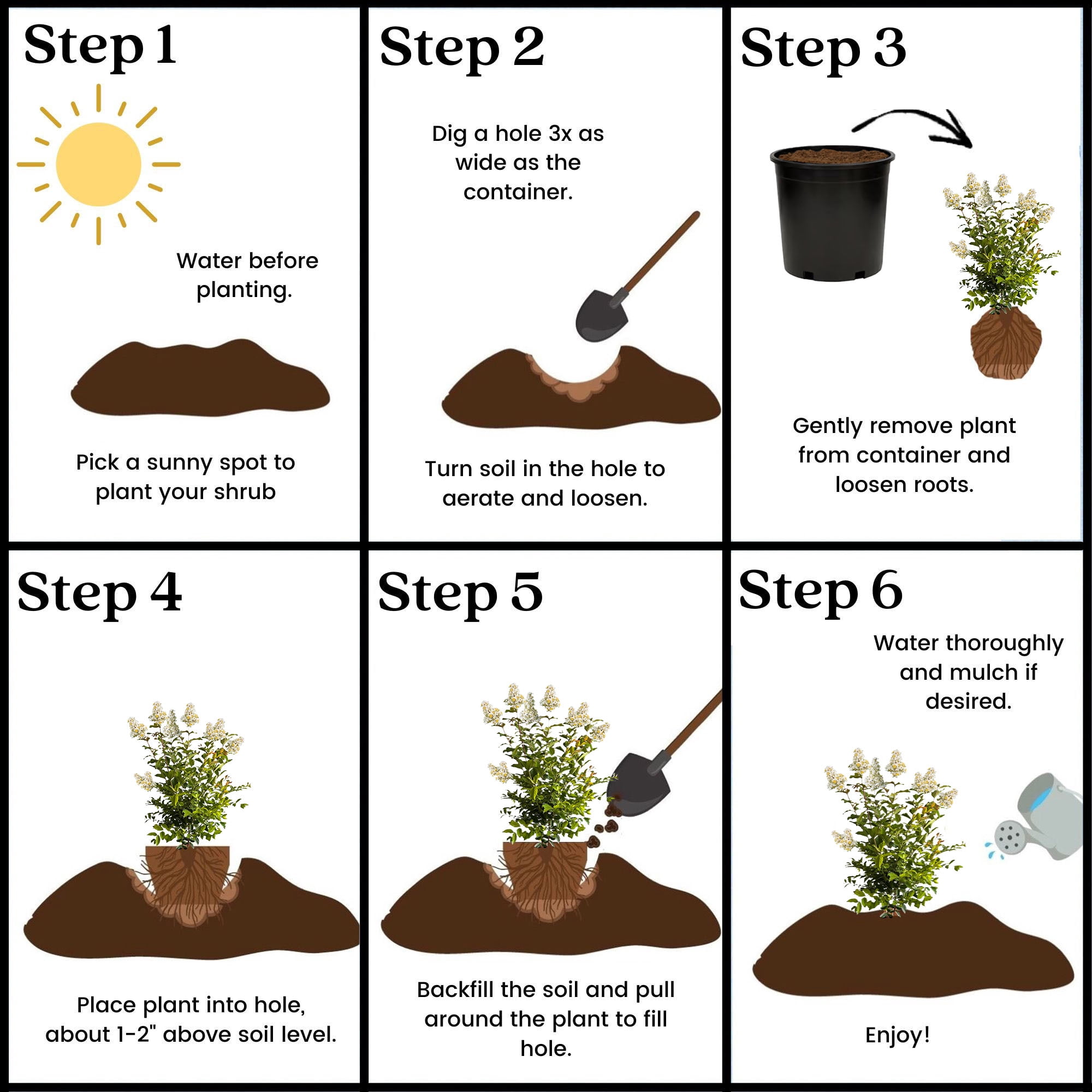 Step 1

Water before planting.

Pick a sunny spot to plant your shrub

Step 2

Dig a hole 3x as wide as the container.

Turn soil in the hole to aerate and loosen.

Step 3

Gently remove plant from container and loosen roots.

Step 4

Place plant into hole, about 1-2" above soil level.

Step 5

Backfill the soil and pull around the plant to fill hole.

Step 6

Water thoroughly and mulch if desired.

Enjoy!