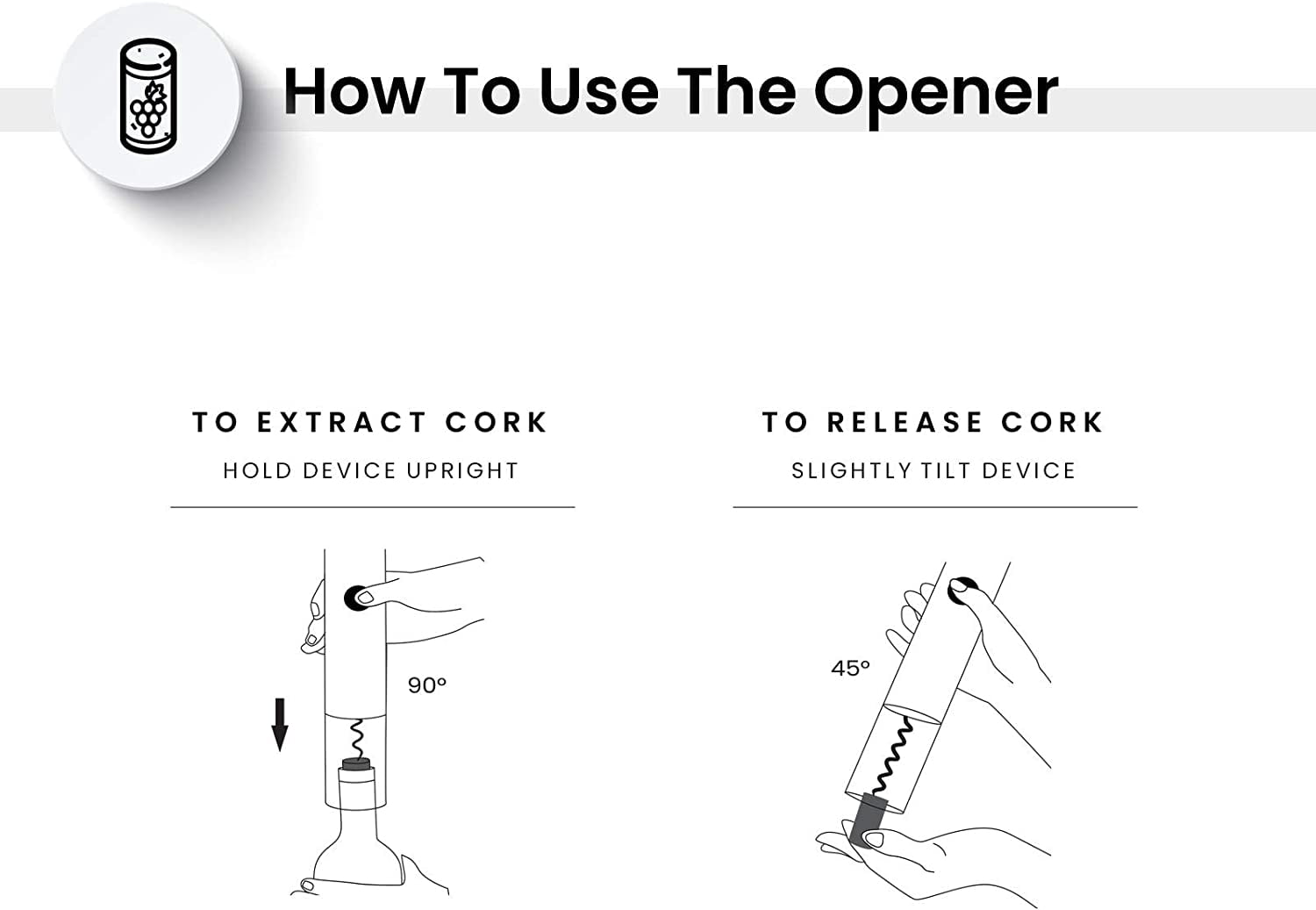 How To Use The Opener

TO EXTRACT CORK

HOLD DEVICE UPRIGHT

90°

TO RELEASE CORK

SLIGHTLY TILT DEVICE

45°