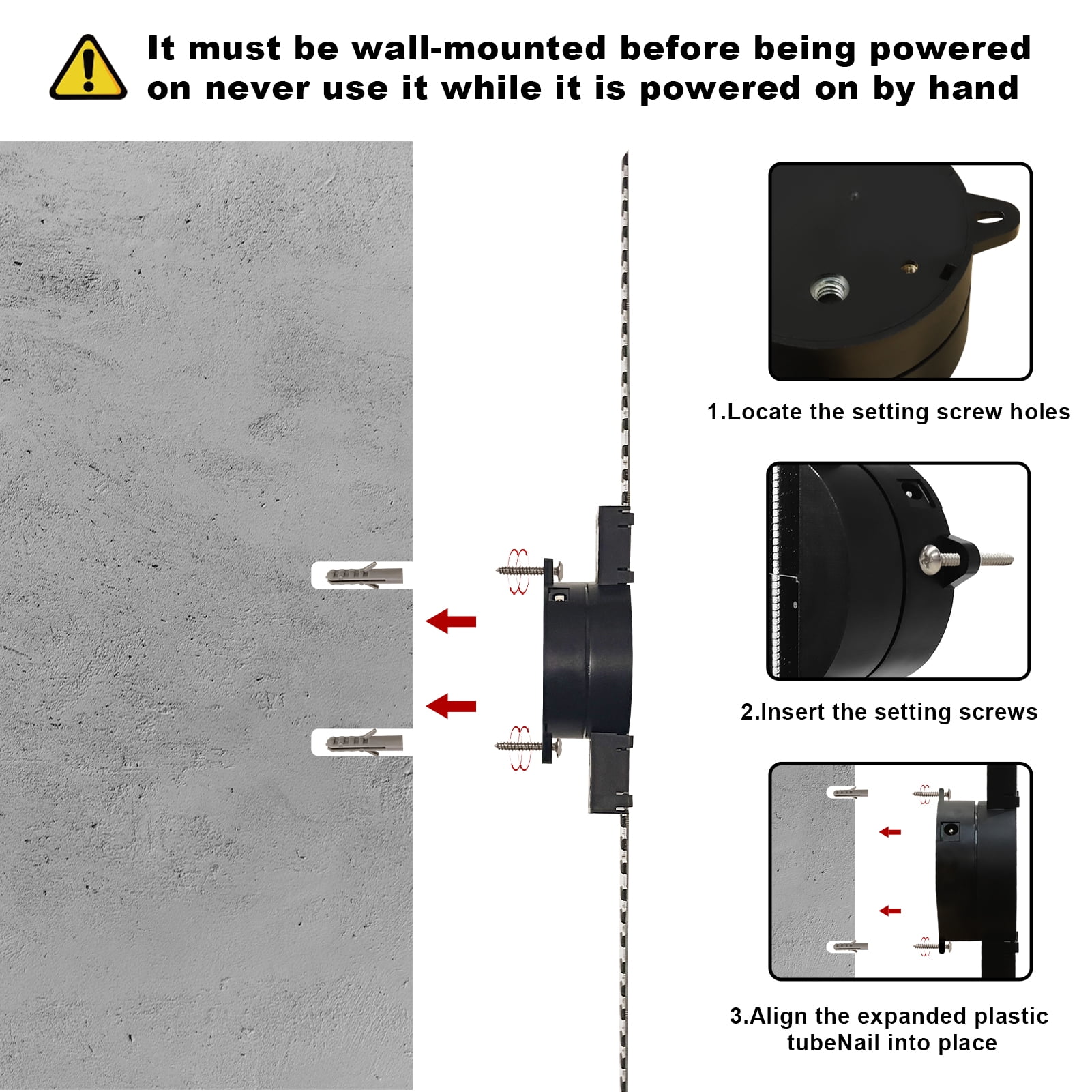 It must be wall-mounted before being powered on never use it while it is powered on by hand

1.Locate the setting screw holes

2.Insert the setting screws

3.Align the expanded plastic tubeNail into place