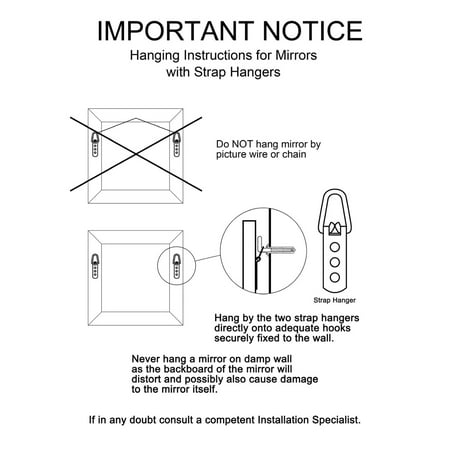 IMPORTANT NOTICE
Hanging Instructions for Mirrors with Strap Hangers

Do NOT hang mirror by picture wire or chain

Strap Hanger

Hang by the two strap hangers directly onto adequate hooks securely fixed to the wall.

Never hang a mirror on damp wall as the backboard of the mirror will distort and possibly also cause damage to the mirror itself.

If in any doubt consult a competent Installation Specialist.