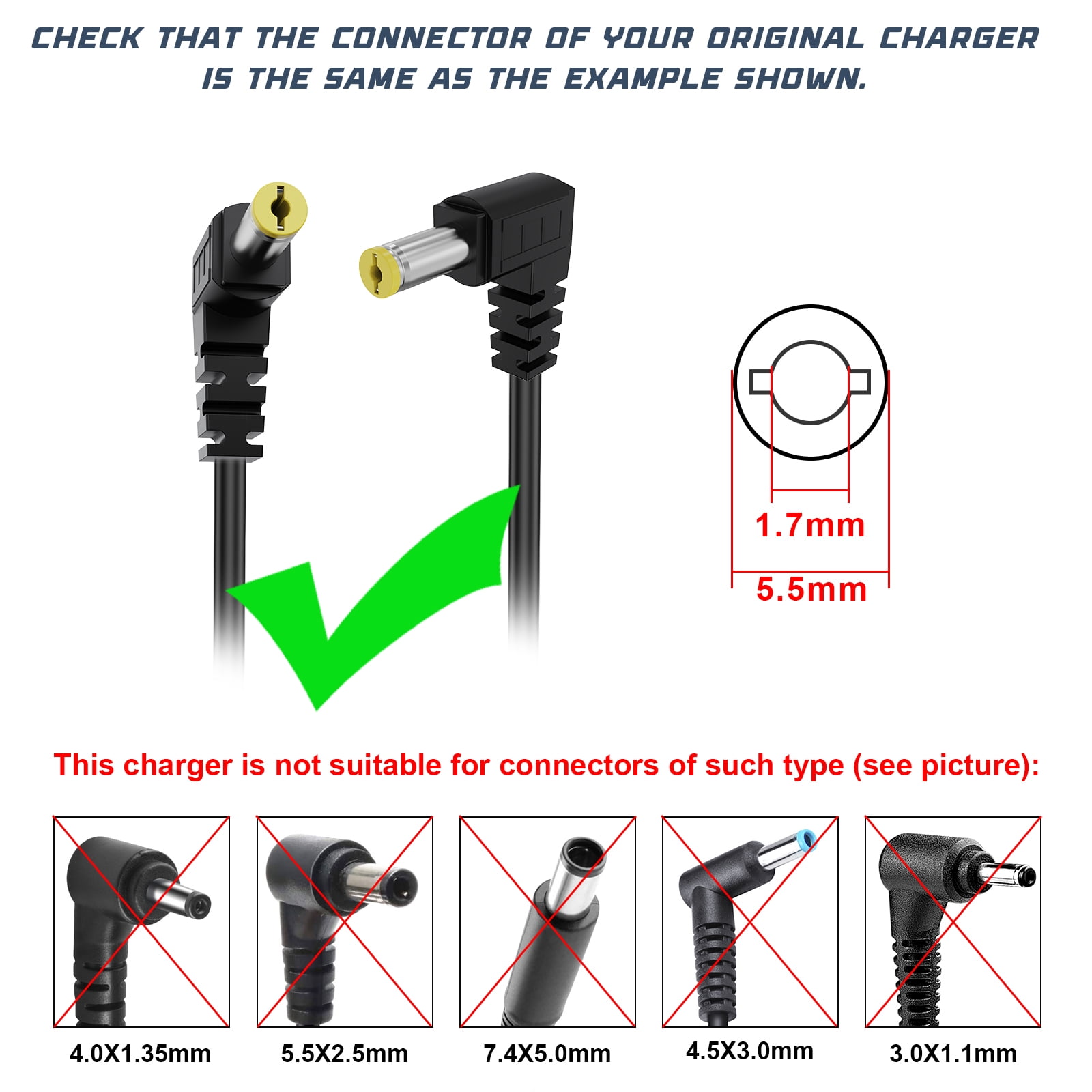 CHECK THAT THE CONNECTOR OF YOUR ORIGINAL CHARGER IS THE SAME AS THE EXAMPLE SHOWN.

1.7mm

5.5mm

This charger is not suitable for connectors of such type (see picture):

4.0X1.35mm

5.5X2.5mm

7.4X5.0mm

4.5X3.0mm

3.0X1.1mm