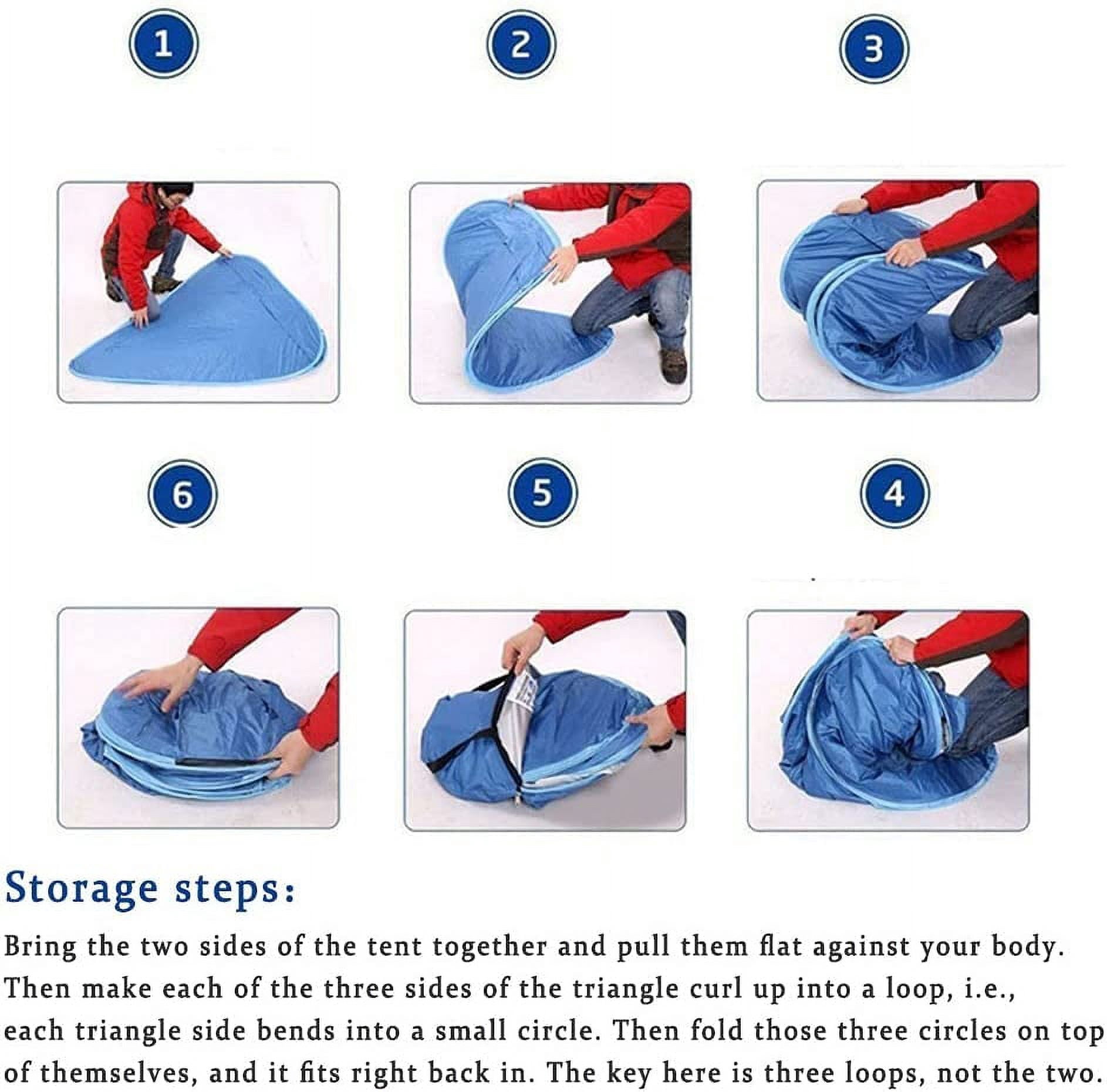 1

2

3

6

5

4

Storage steps:

Bring the two sides of the tent together and pull them flat against your body. Then make each of the three sides of the triangle curl up into a loop, i.e., each triangle side bends into a small circle. Then fold those three circles on top of themselves, and it fits right back in. The key here is three loops, not the two.