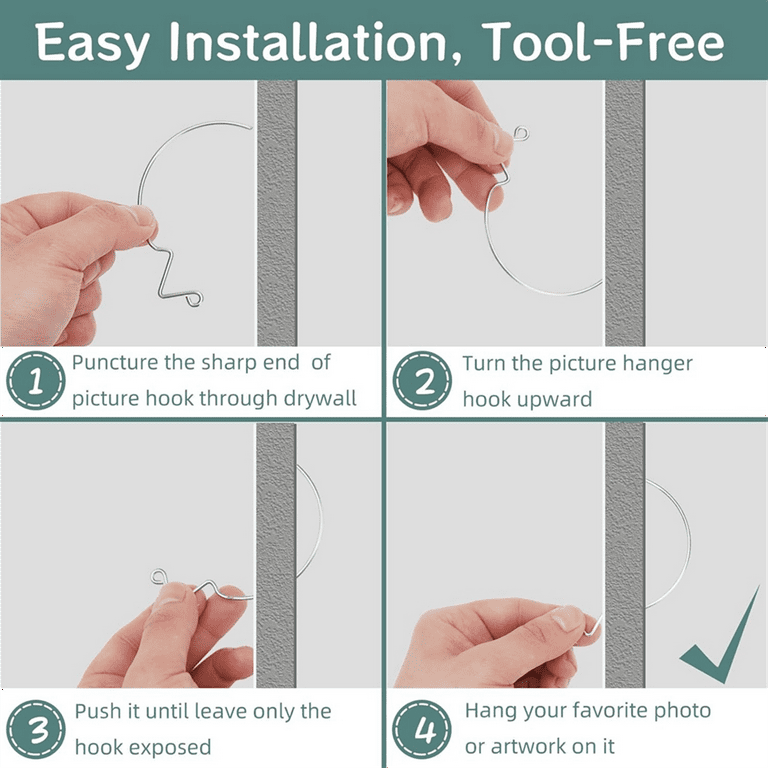 Easy Installation, Tool-Free

1 Puncture the sharp end of picture hook through drywall

2 Turn the picture hanger hook upward

3 Push it until leave only the hook exposed

4 Hang your favorite photo or artwork on it