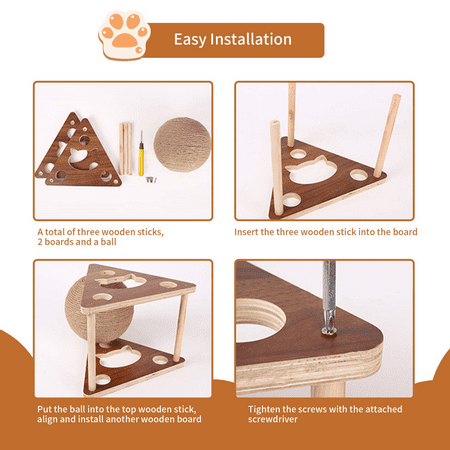 Easy Installation

A total of three wooden sticks, 2 boards and a ball

Insert the three wooden stick into the board

Put the ball into the top wooden stick, align and install another wooden board

Tighten the screws with the attached screwdriver