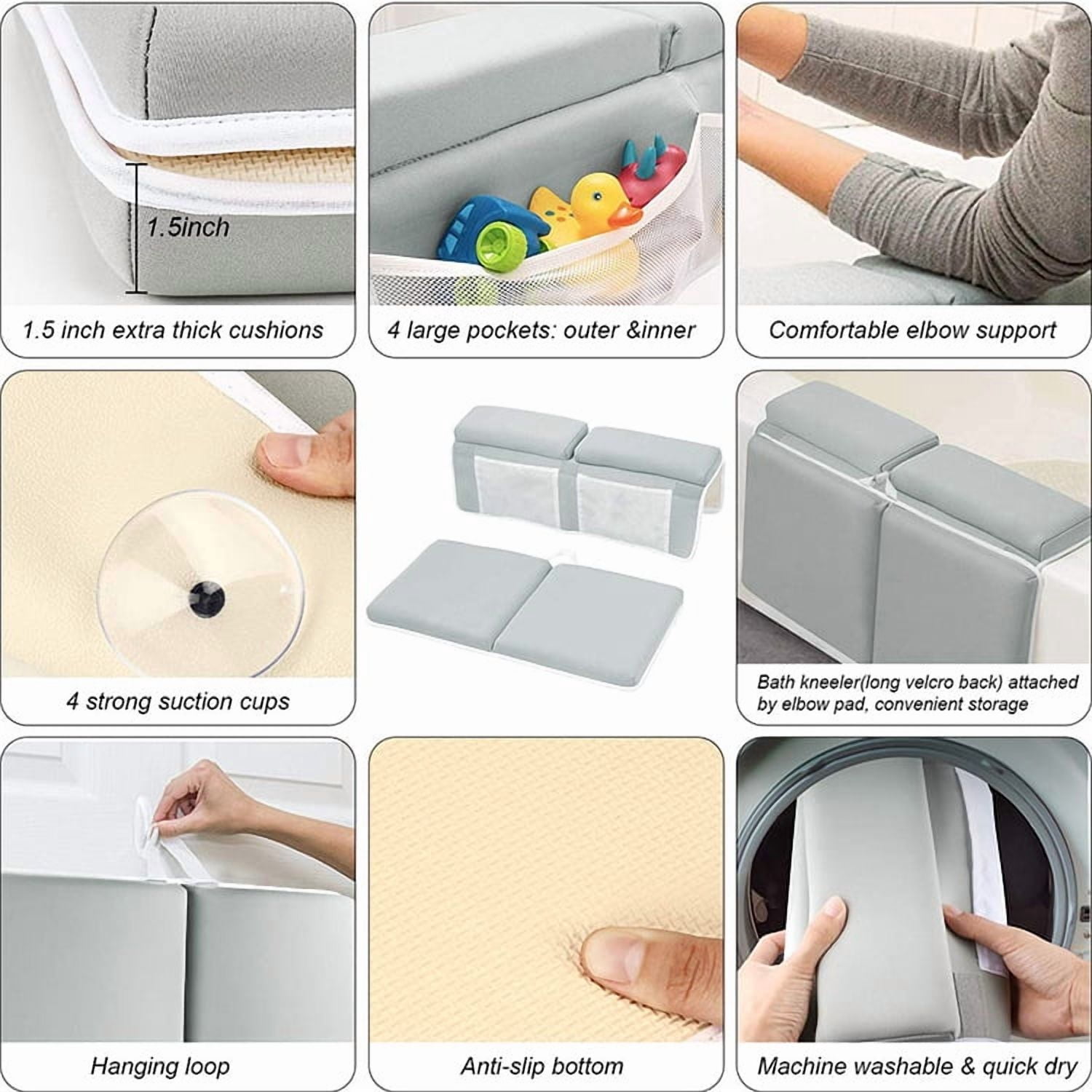 1.5inch

1.5 inch extra thick cushions

4 large pockets: outer &inner

Comfortable elbow support

4 strong suction cups

Bath kneeler(long velcro back) attached by elbow pad, convenient storage

Hanging loop

Anti-slip bottom

Machine washable & quick dry