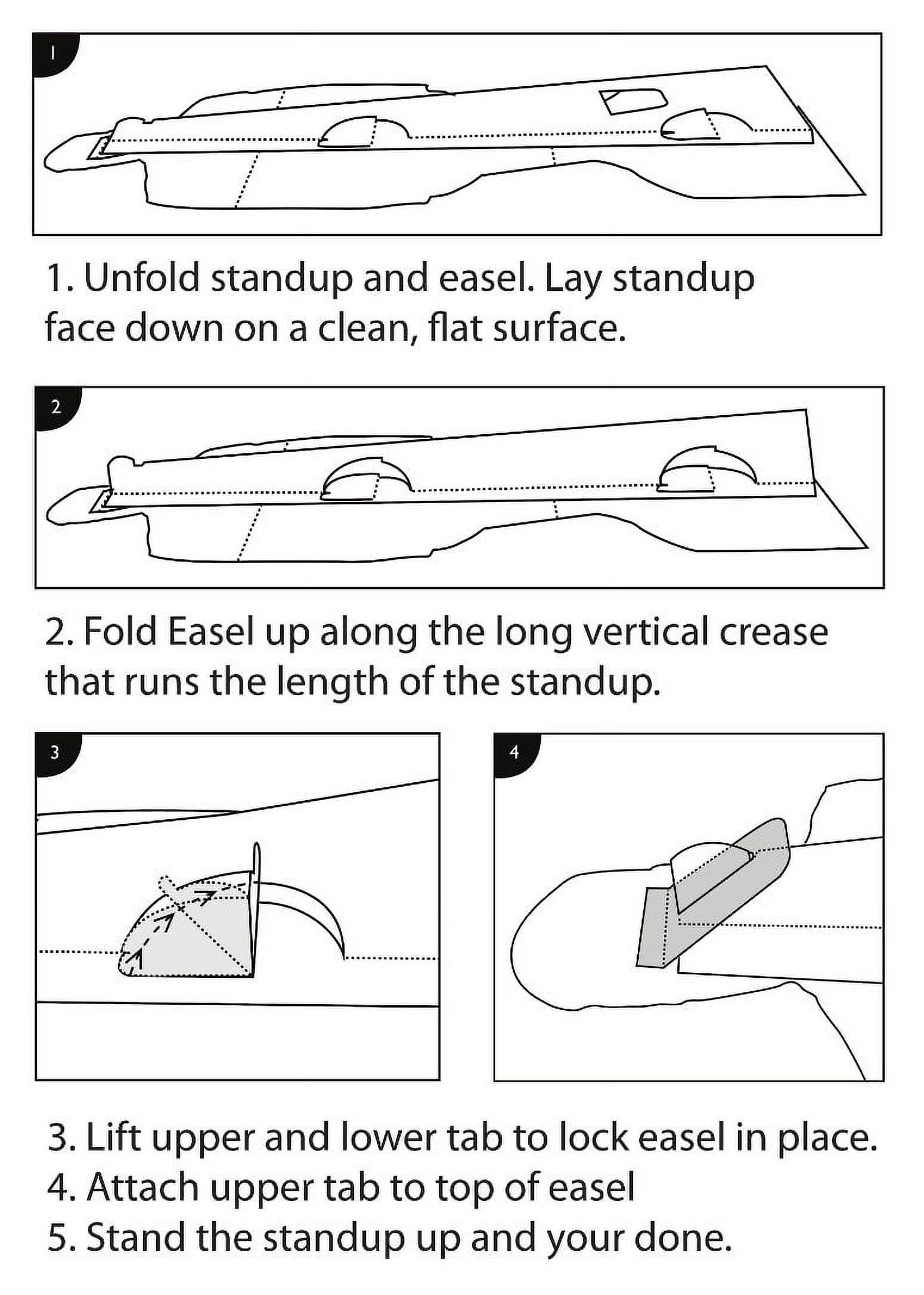 1

1. Unfold standup and easel. Lay standup face down on a clean, flat surface.

2

2. Fold Easel up along the long vertical crease that runs the length of the standup.

3

4

3. Lift upper and lower tab to lock easel in place.
4. Attach upper tab to top of easel
5. Stand the standup up and your done.